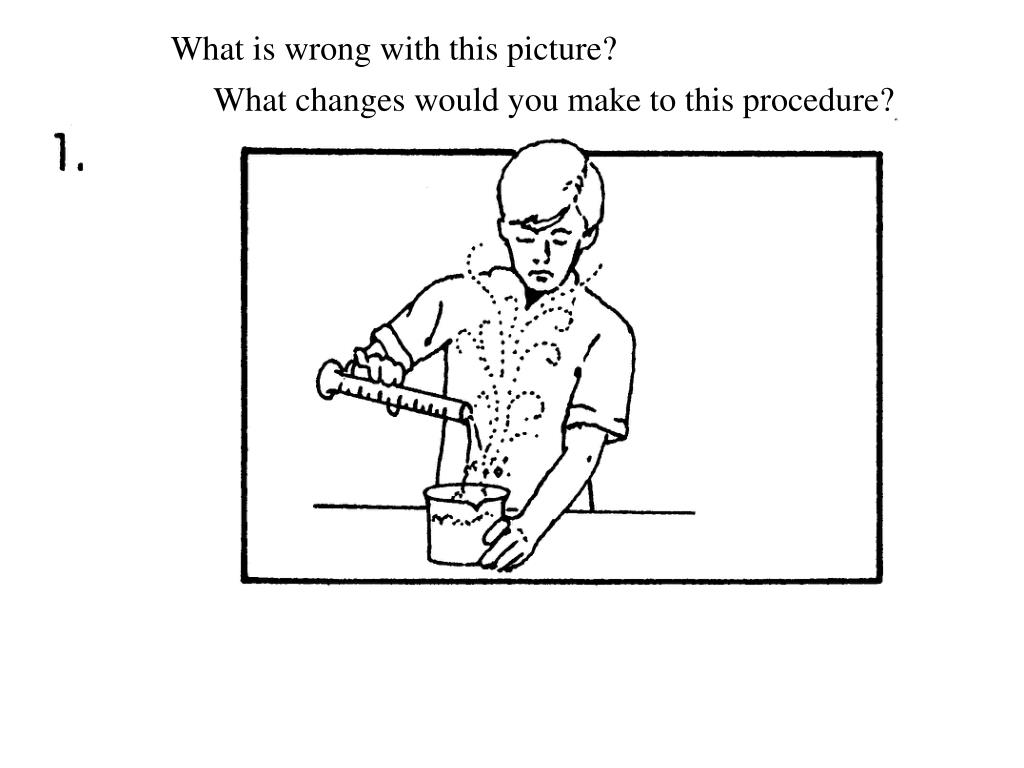 What is wrong with this picture?

What changes would you make to this procedure?

1.