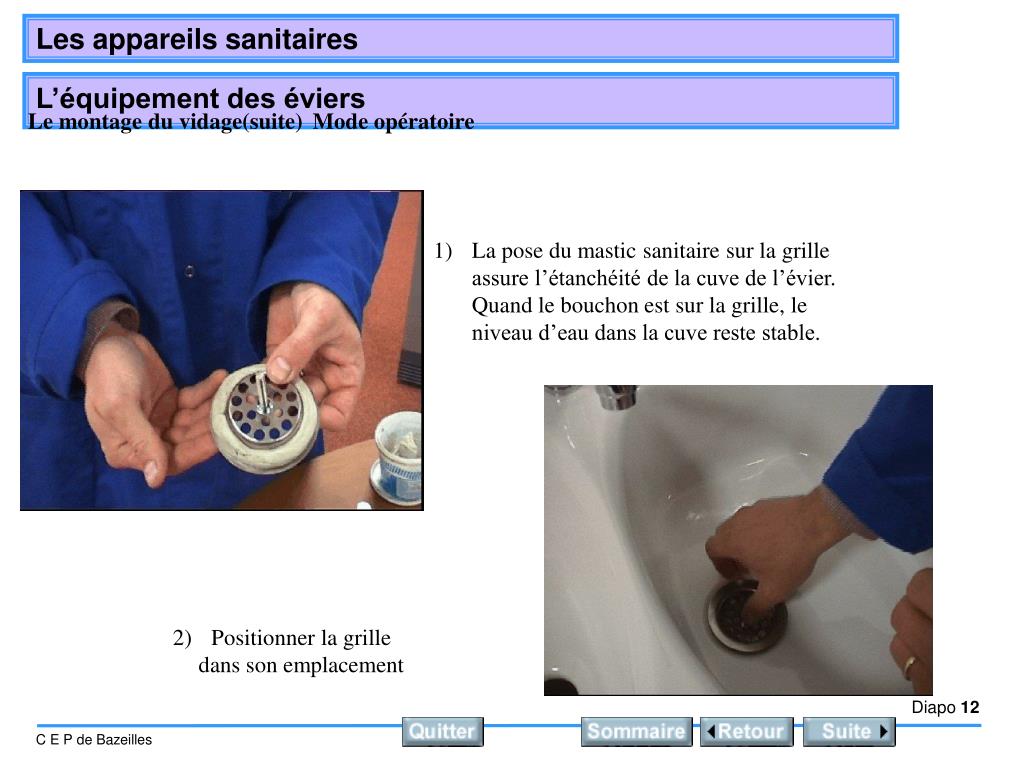 Les appareils sanitaires

L’équipement des éviers

Le montage du vidage(suite) Mode opératoire

1) La pose du mastic sanitaire sur la grille assure l’étanchéité de la cuve de l’évier. Quand le bouchon est sur la grille, le niveau d’eau dans la cuve reste stable.

2) Positionner la grille dans son emplacement

Diapo 12

C E P de Bazeilles

Quitter

Sommaire

Retour

Suite