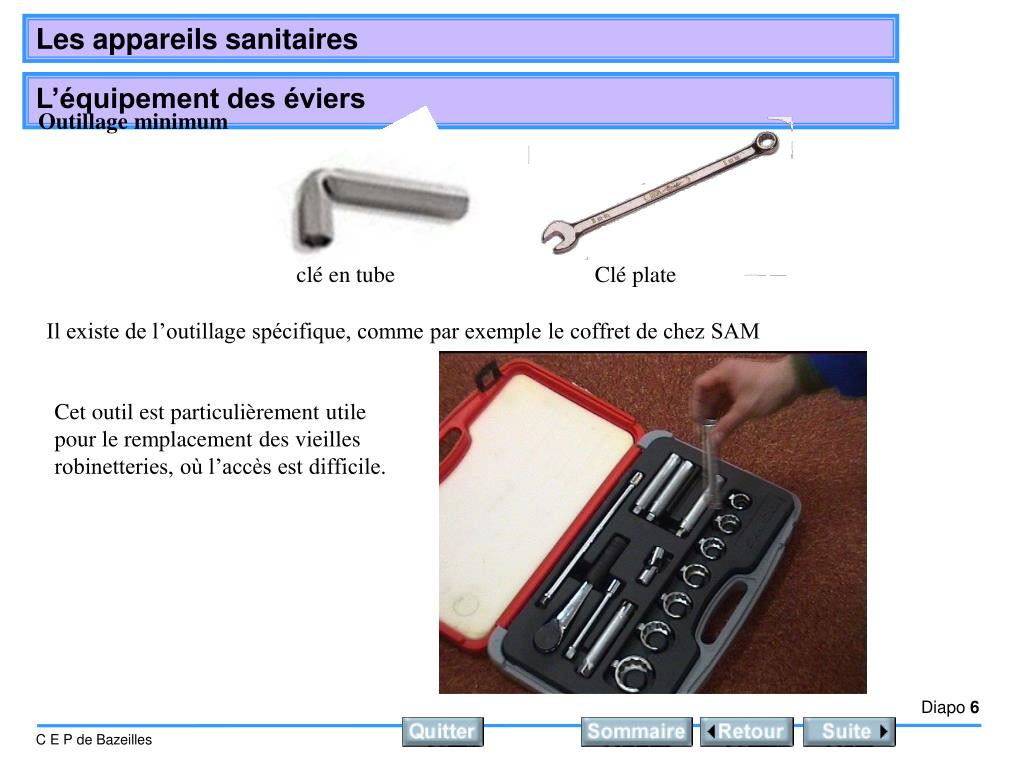 Les appareils sanitaires

L’équipement des éviers

Outillage minimum

clé en tube

Clé plate

Il existe de l’outillage spécifique, comme par exemple le coffret de chez SAM

Cet outil est particulièrement utile pour le remplacement des vieilles robinetteries, où l’accès est difficile.

Diapo 6

C E P de Bazeilles

Quitter

Sommaire

Retour

Suite