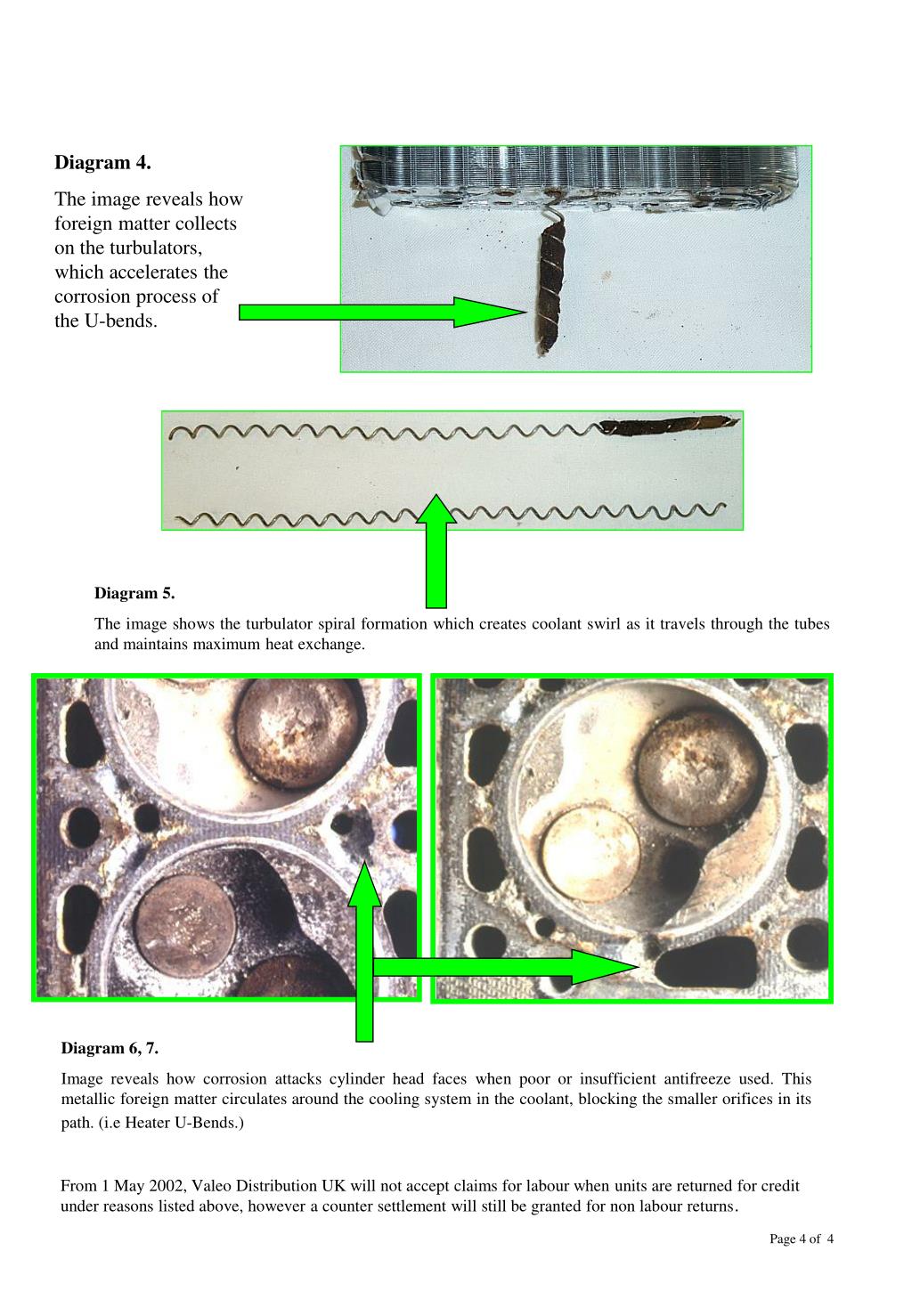 Diagram 4.

The image reveals how foreign matter collects on the turbulators, which accelerates the corrosion process of the U-bends.

Diagram 5.

The image shows the turbulator spiral formation which creates coolant swirl as it travels through the tubes and maintains maximum heat exchange.

Diagram 6, 7.

Image reveals how corrosion attacks cylinder head faces when poor or insufficient antifreeze used. This metallic foreign matter circulates around the cooling system in the coolant, blocking the smaller orifices in its path. (i.e Heater U-Bends.)

From 1 May 2002, Valeo Distribution UK will not accept claims for labour when units are returned for credit under reasons listed above, however a counter settlement will still be granted for non labour returns.

Page 4 of 4