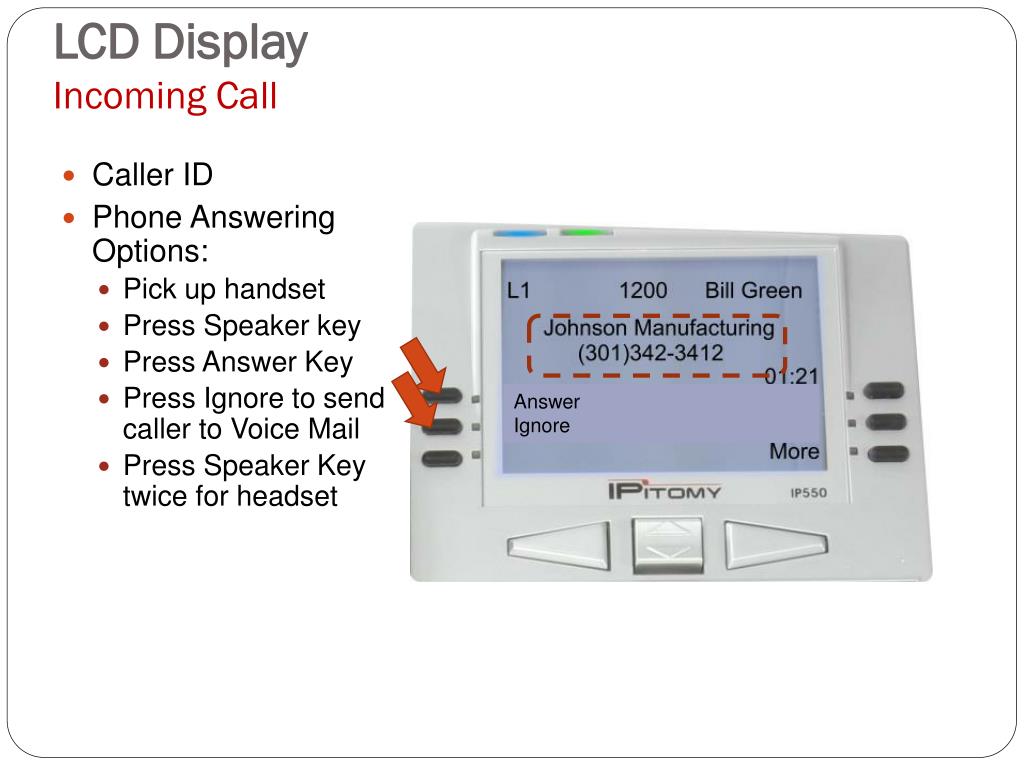 LCD Display
Incoming Call

- Caller ID
- Phone Answering Options:
  - Pick up handset
  - Press Speaker key
  - Press Answer Key
  - Press Ignore to send caller to Voice Mail
  - Press Speaker Key twice for headset

L1 1200 Bill Green
Johnson Manufacturing
(301)342-3412
01:21
Answer
Ignore
More
IPITOMY IP550