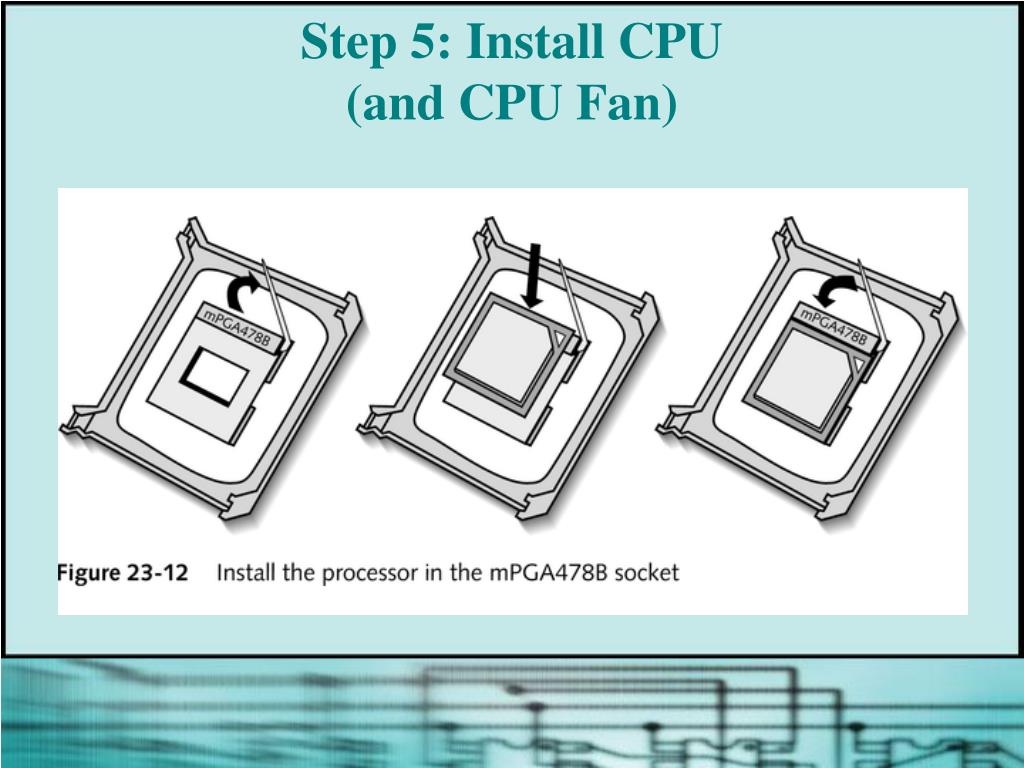 Step 5: Install CPU
(and CPU Fan)

mPGA478B

mPGA478B

Figure 23-12 Install the processor in the mPGA478B socket