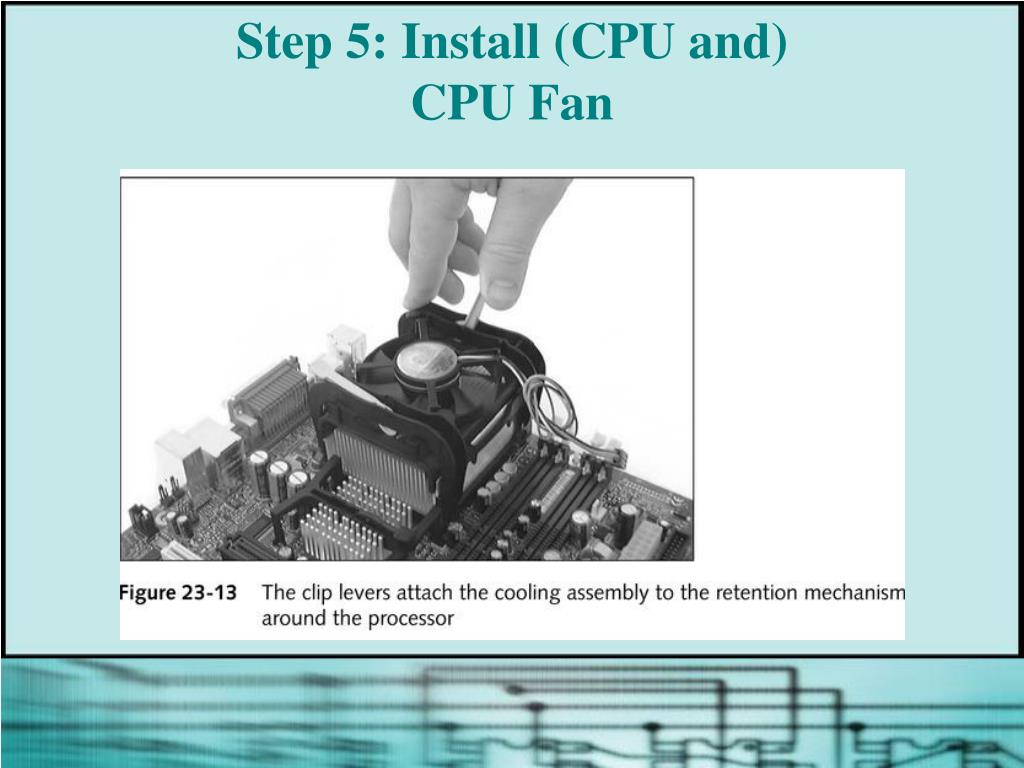 Step 5: Install (CPU and) CPU Fan

Figure 23-13 The clip levers attach the cooling assembly to the retention mechanism around the processor