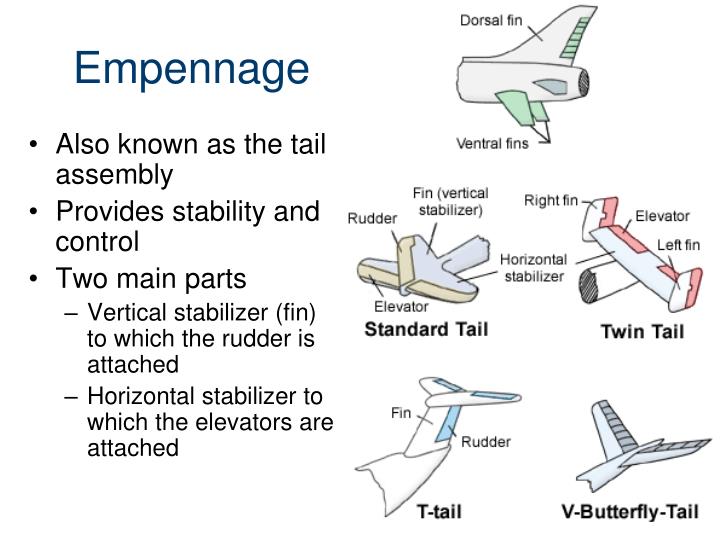 Empennage

• Also known as the tail assembly
• Provides stability and control
• Two main parts
– Vertical stabilizer (fin) to which the rudder is attached
– Horizontal stabilizer to which the elevators are attached

Dorsal fin

Ventral fins

Rudder

Fin (vertical stabilizer)

Horizontal stabilizer

Elevator

Standard Tail

Right fin

Elevator

Left fin

Twin Tail

Fin

Rudder

T-tail

V-Butterfly-Tail