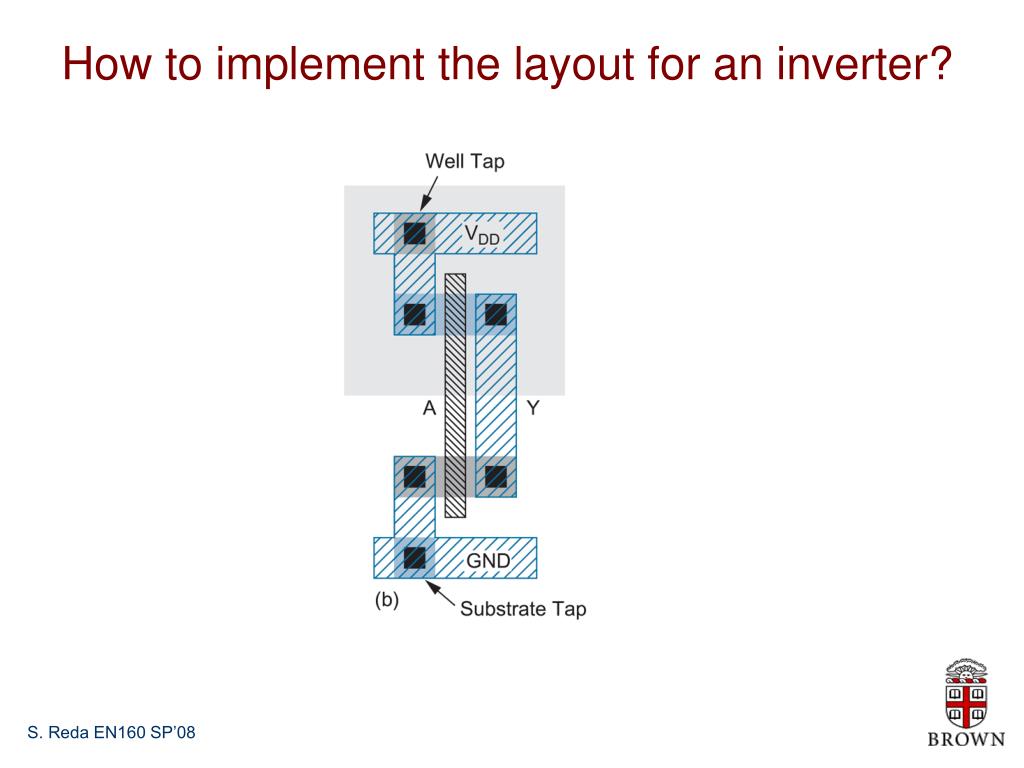 How to implement the layout for an inverter?

Well Tap

$V_{DD}$

A

Y

GND

(b)

Substrate Tap

S. Reda EN160 SP'08

BROWN