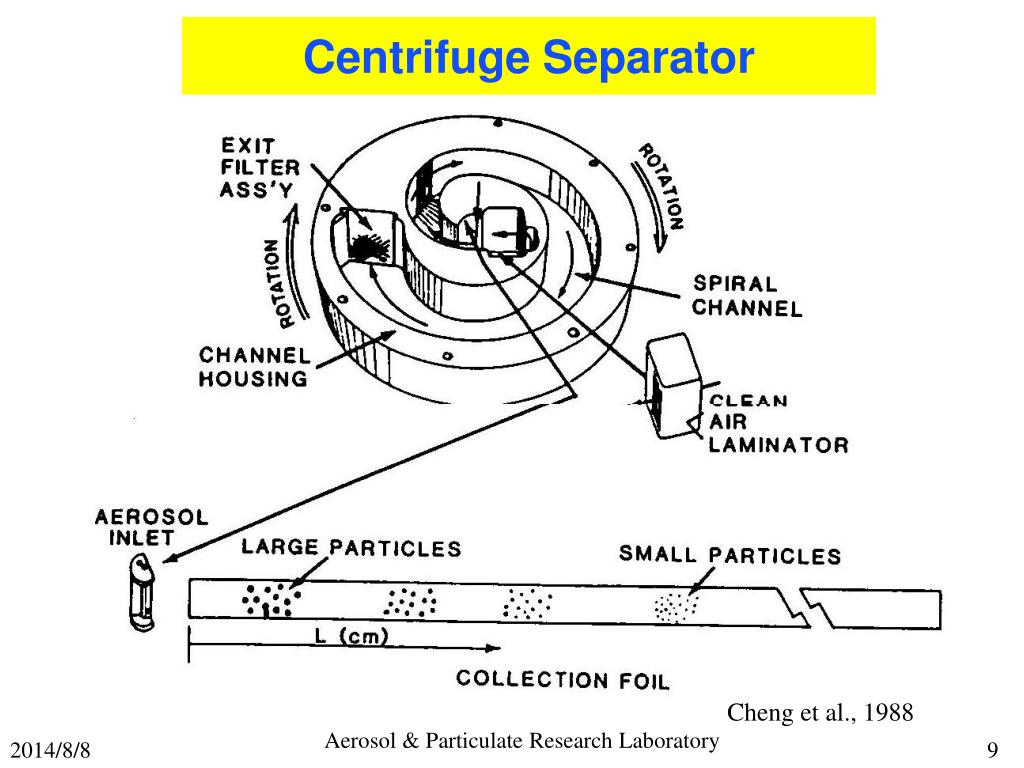 Centrifuge Separator

EXIT FILTER ASS'Y

ROTATION

ROTATION

SPIRAL CHANNEL

CHANNEL HOUSING

CLEAN AIR LAMINATOR

AEROSOL INLET

LARGE PARTICLES

SMALL PARTICLES

L (cm)

COLLECTION FOIL

Cheng et al., 1988

2014/8/8

Aerosol & Particulate Research Laboratory

9