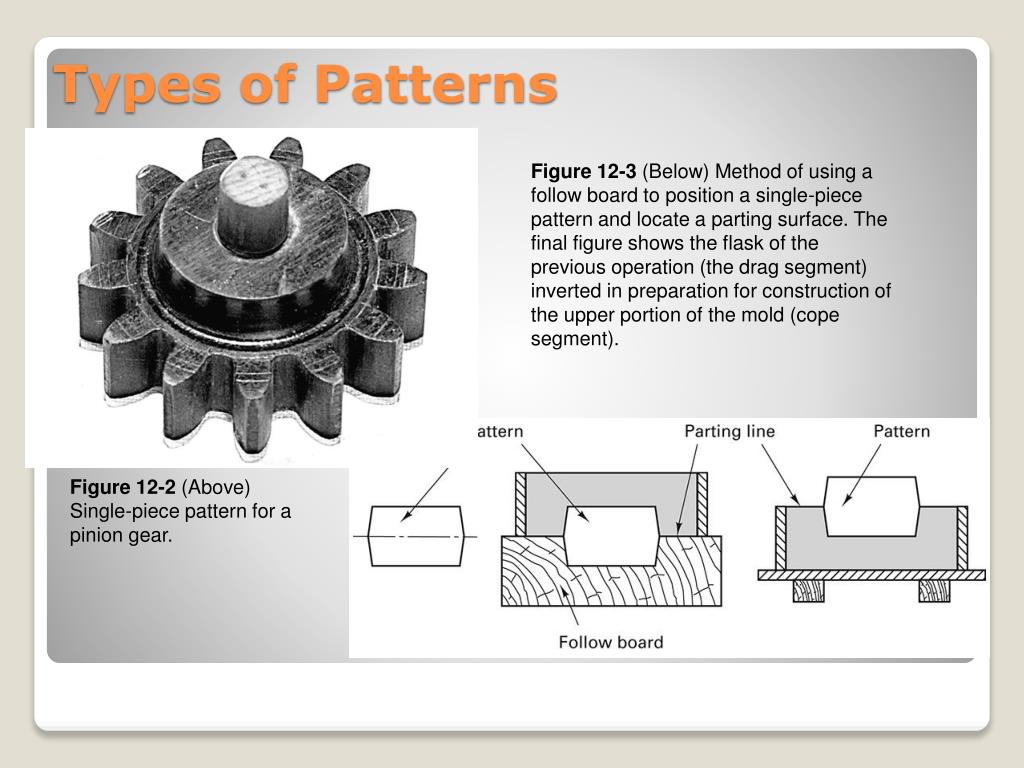 Types of Patterns

Figure 12-3 (Below) Method of using a follow board to position a single-piece pattern and locate a parting surface. The final figure shows the flask of the previous operation (the drag segment) inverted in preparation for construction of the upper portion of the mold (cope segment).

Figure 12-2 (Above) Single-piece pattern for a pinion gear.

attern

Parting line

Pattern

Follow board