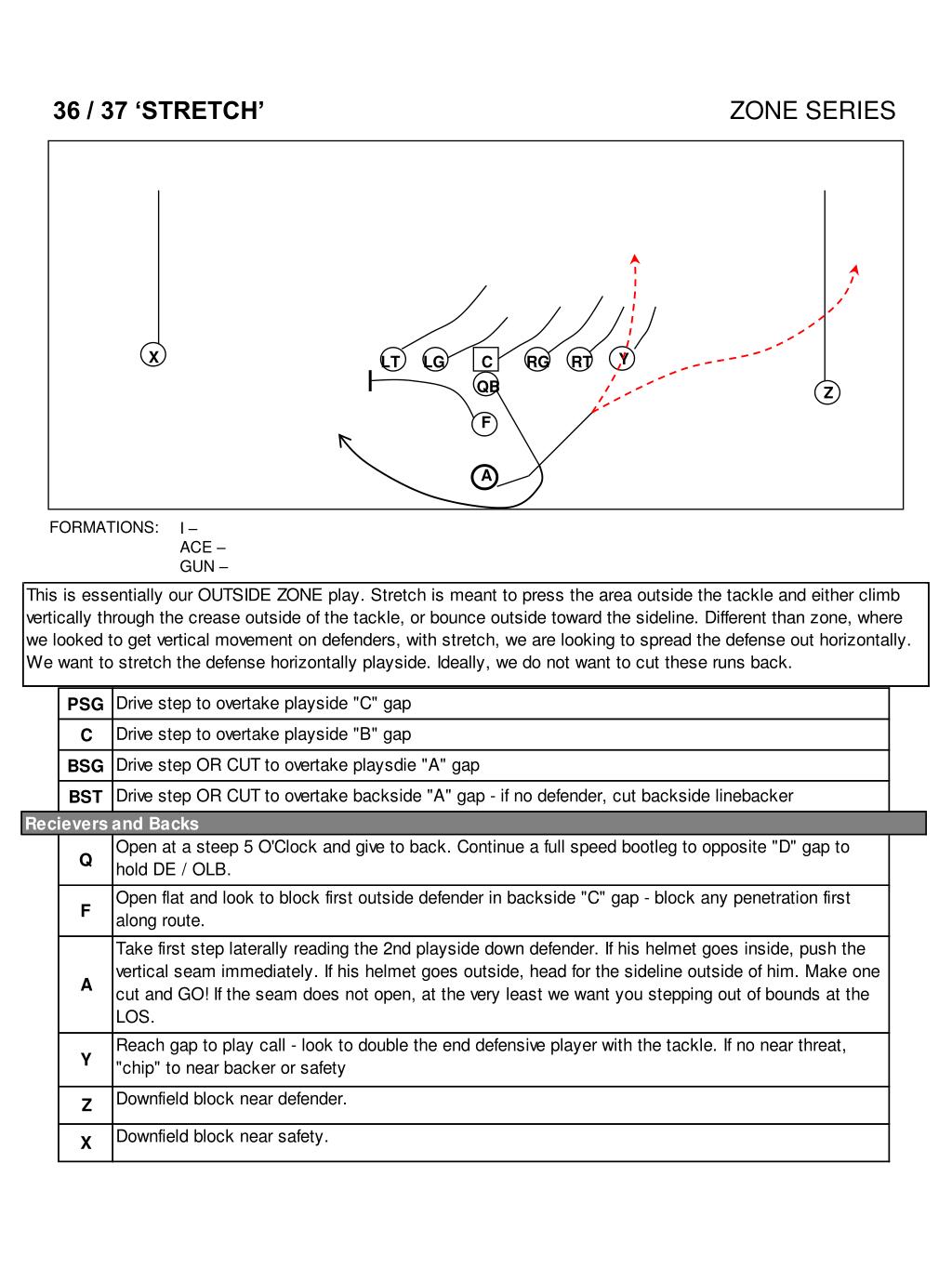 36 / 37 ‘STRETCH’

ZONE SERIES

X

LT LG C RG RT Y

QB

Z

F

A

FORMATIONS: I –
ACE –
GUN –

This is essentially our OUTSIDE ZONE play. Stretch is meant to press the area outside the tackle and either climb vertically through the crease outside of the tackle, or bounce outside toward the sideline. Different than zone, where we looked to get vertical movement on defenders, with stretch, we are looking to spread the defense out horizontally. We want to stretch the defense horizontally playside. Ideally, we do not want to cut these runs back.

| PSG | Drive step to overtake playside "C" gap |
|---|---|
| C | Drive step to overtake playside "B" gap |
| BSG | Drive step OR CUT to overtake playsdie "A" gap |
| BST | Drive step OR CUT to overtake backside "A" gap - if no defender, cut backside linebacker |

Recievers and Backs

| Q | Open at a steep 5 O'Clock and give to back. Continue a full speed bootleg to opposite "D" gap to hold DE / OLB. |
|---|---|
| F | Open flat and look to block first outside defender in backside "C" gap - block any penetration first along route. |
| A | Take first step laterally reading the 2nd playside down defender. If his helmet goes inside, push the vertical seam immediately. If his helmet goes outside, head for the sideline outside of him. Make one cut and GO! If the seam does not open, at the very least we want you stepping out of bounds at the LOS. |
| Y | Reach gap to play call - look to double the end defensive player with the tackle. If no near threat, "chip" to near backer or safety |
| Z | Downfield block near defender. |
| X | Downfield block near safety. |