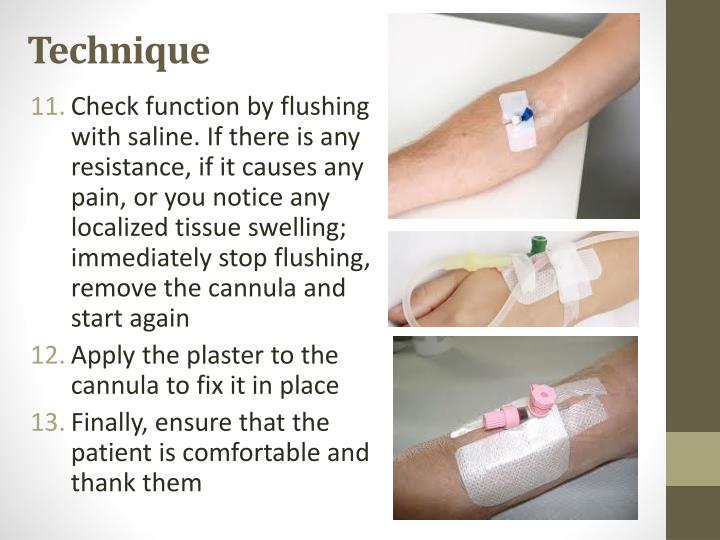 Technique

11. Check function by flushing with saline. If there is any resistance, if it causes any pain, or you notice any localized tissue swelling; immediately stop flushing, remove the cannula and start again
12. Apply the plaster to the cannula to fix it in place
13. Finally, ensure that the patient is comfortable and thank them