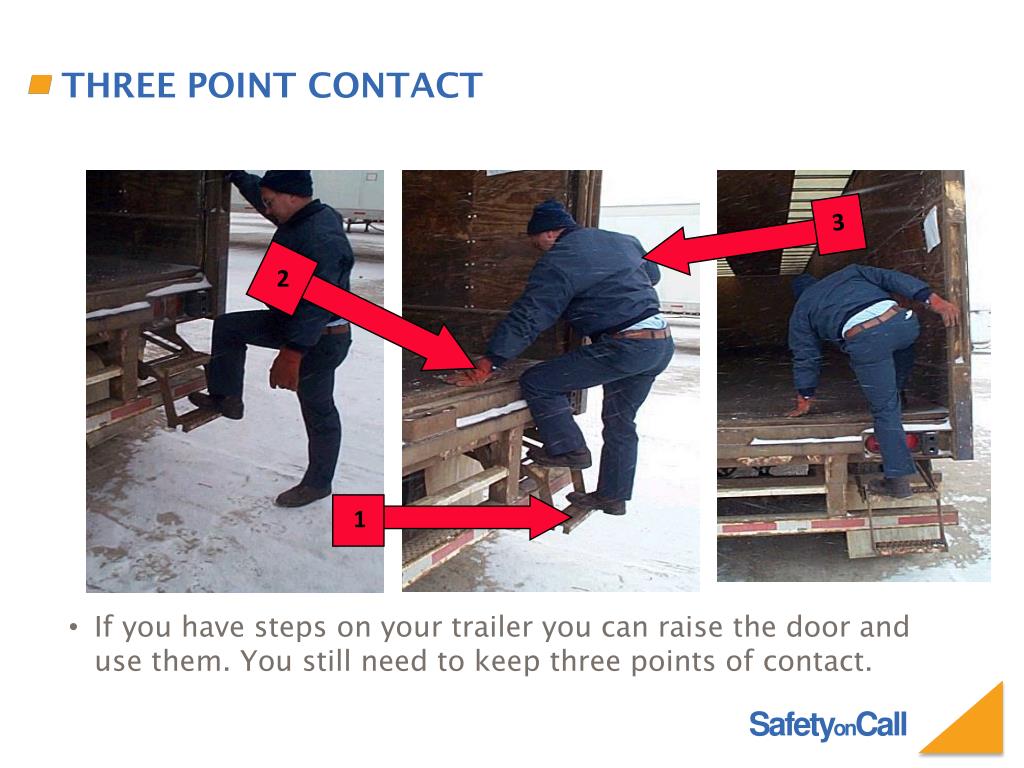 THREE POINT CONTACT

2

3

1

• If you have steps on your trailer you can raise the door and use them. You still need to keep three points of contact.

SafetyonCall