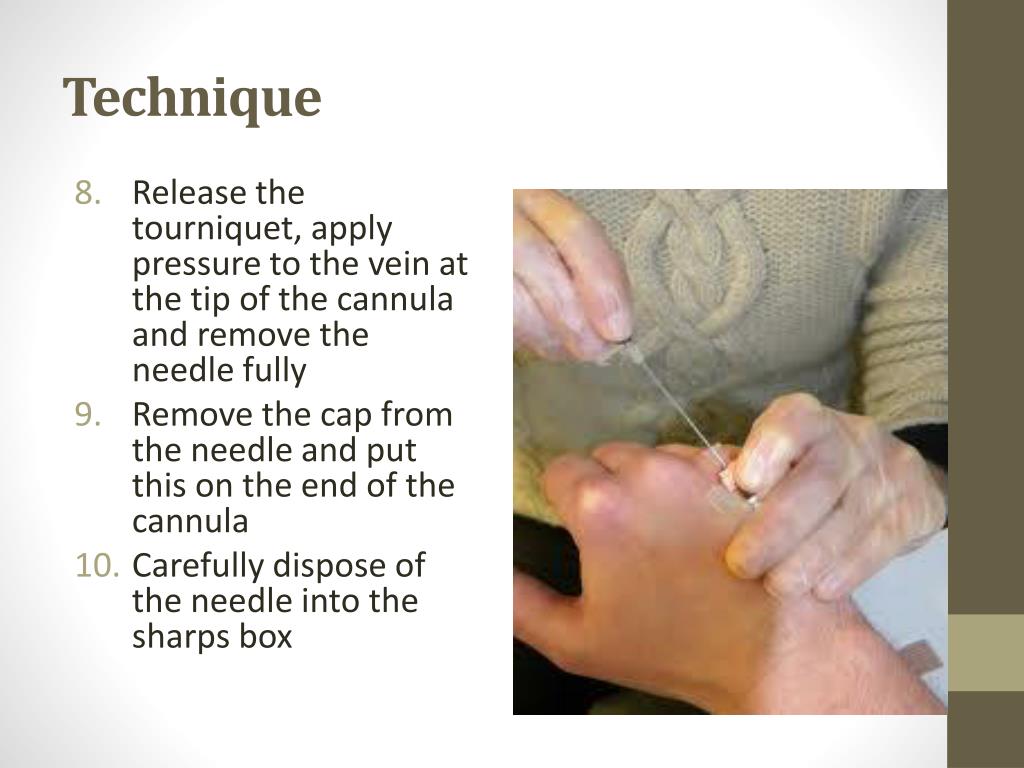 Technique

8. Release the tourniquet, apply pressure to the vein at the tip of the cannula and remove the needle fully
9. Remove the cap from the needle and put this on the end of the cannula
10. Carefully dispose of the needle into the sharps box