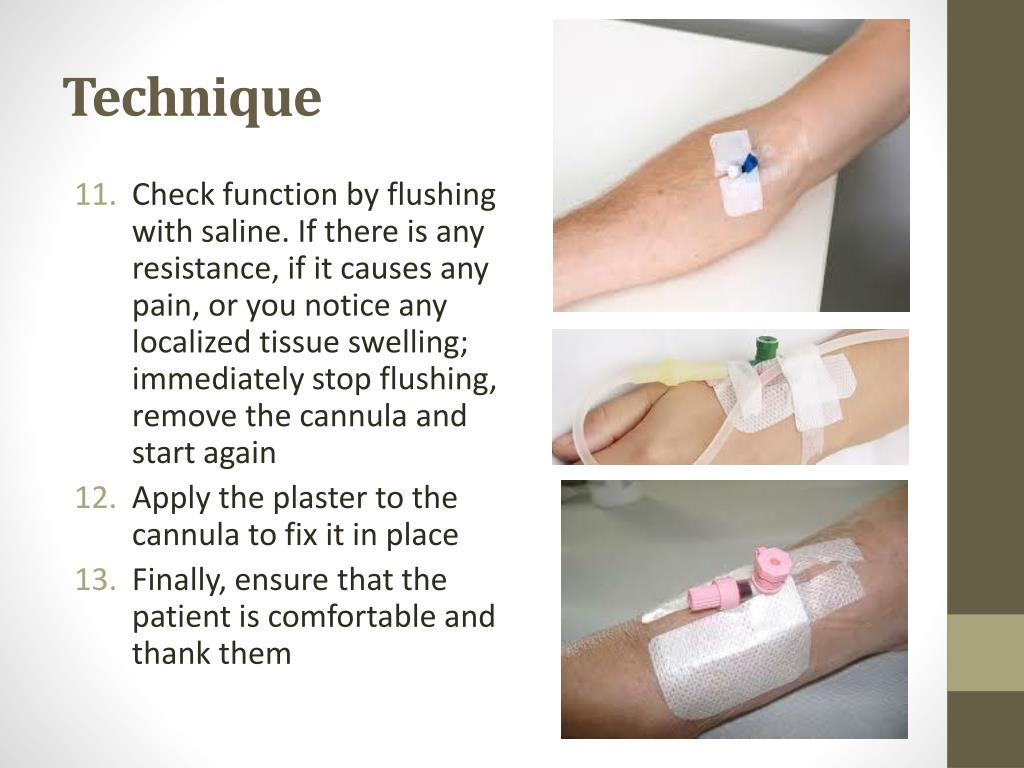 Technique

11. Check function by flushing with saline. If there is any resistance, if it causes any pain, or you notice any localized tissue swelling; immediately stop flushing, remove the cannula and start again
12. Apply the plaster to the cannula to fix it in place
13. Finally, ensure that the patient is comfortable and thank them