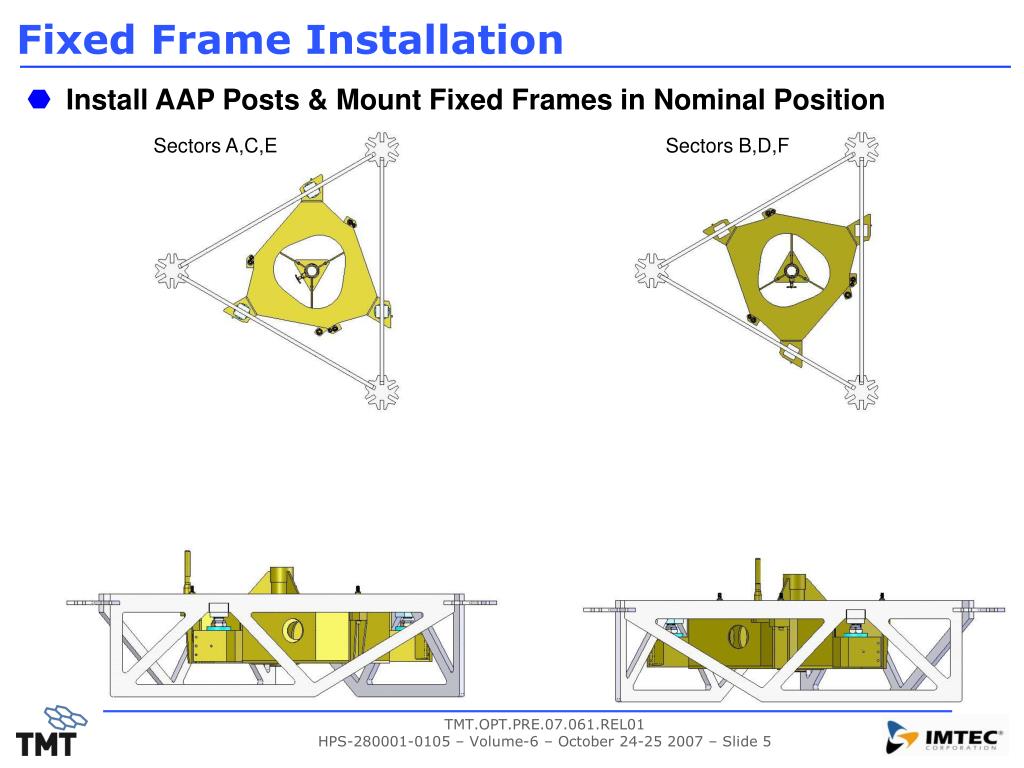 Fixed Frame Installation

Install AAP Posts & Mount Fixed Frames in Nominal Position

Sectors A,C,E

Sectors B,D,F

TMT

TMT.OPT.PRE.07.061.REL01
HPS-280001-0105 – Volume-6 – October 24-25 2007 – Slide 5

IMTEC®
CORPORATION