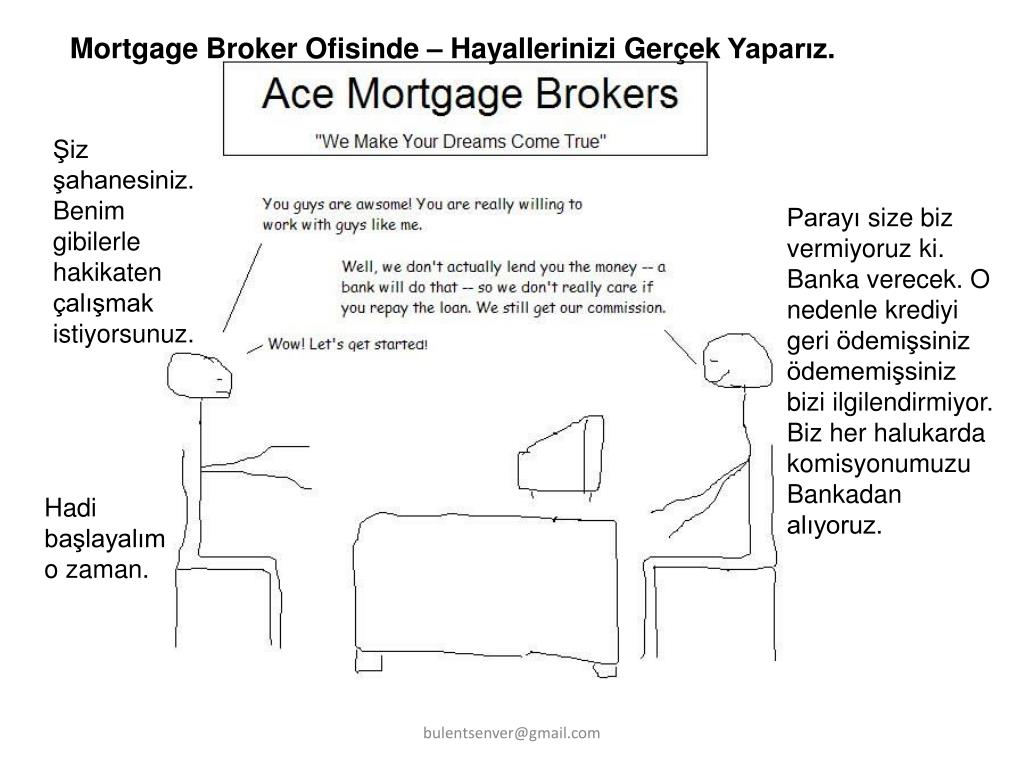 Mortgage Broker Ofisinde – Hayallerinizi Gerçek Yaparız.

Ace Mortgage Brokers

"We Make Your Dreams Come True"

Şiz şahanesiniz. Benim gibilerle hakikaten çalışmak istiyorsunuz.

You guys are awsome! You are really willing to work with guys like me.

Well, we don't actually lend you the money -- a bank will do that -- so we don't really care if you repay the loan. We still get our commission.

Wow! Let's get started!

Parayı size biz vermiyoruz ki. Banka verecek. O nedenle krediyi geri ödemişsiniz ödememişsiniz bizi ilgilendirmiyor. Biz her halukarda komisyonumuzu Bankadan alıyoruz.

Hadi başlayalım o zaman.

bulentsenver@gmail.com