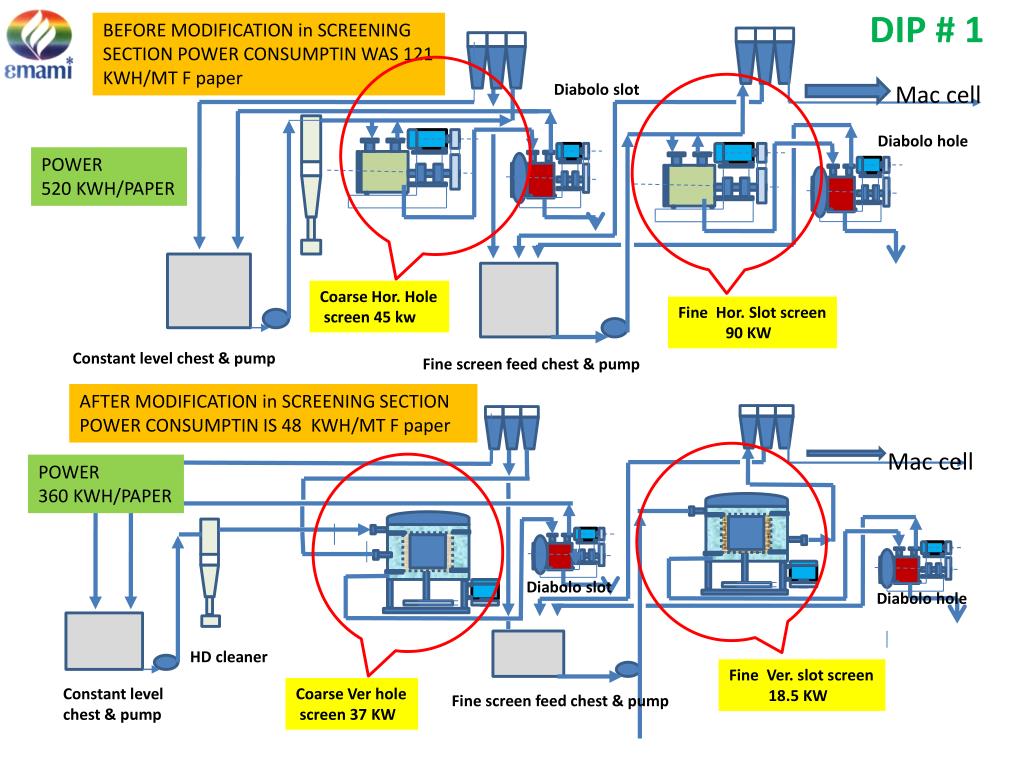 emami

BEFORE MODIFICATION in SCREENING SECTION POWER CONSUMPTIN WAS 121 KWH/MT F paper

DIP # 1

Diabolo slot

Mac cell

Diabolo hole

POWER
520 KWH/PAPER

Coarse Hor. Hole screen 45 kw

Fine Hor. Slot screen 90 KW

Constant level chest & pump

Fine screen feed chest & pump

AFTER MODIFICATION in SCREENING SECTION POWER CONSUMPTIN IS 48 KWH/MT F paper

Mac cell

POWER
360 KWH/PAPER

Diabolo slot

Diabolo hole

HD cleaner

Constant level chest & pump

Coarse Ver hole screen 37 KW

Fine screen feed chest & pump

Fine Ver. slot screen 18.5 KW