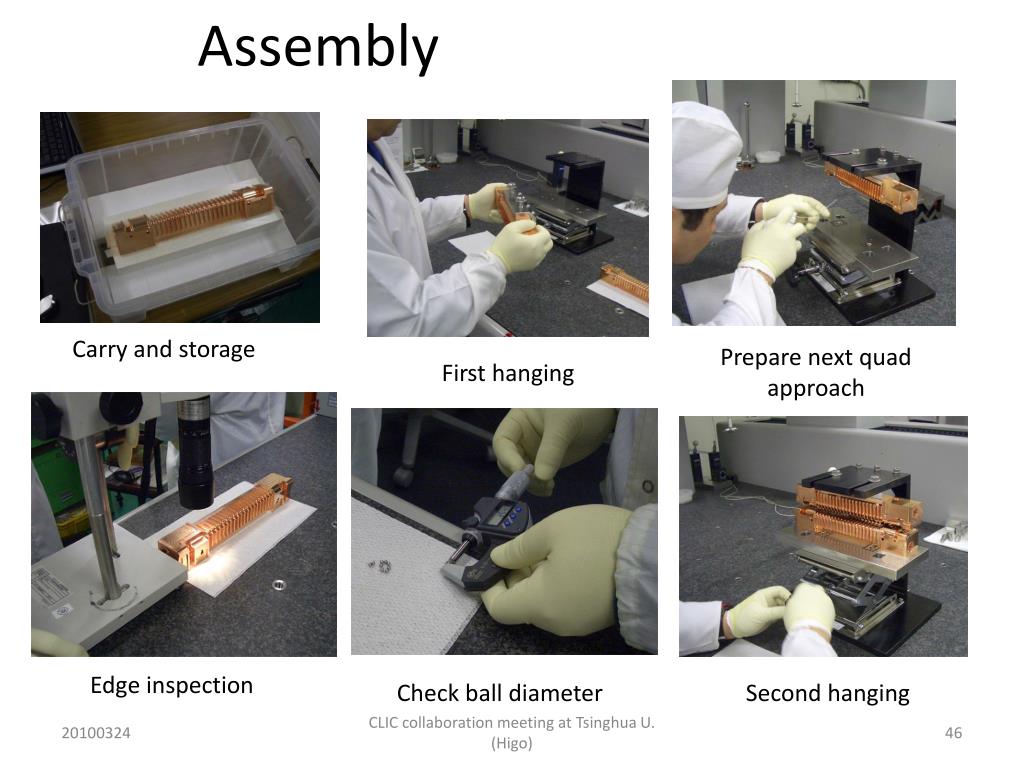 Assembly

Carry and storage

First hanging

Prepare next quad approach

Edge inspection

Check ball diameter

Second hanging

20100324

CLIC collaboration meeting at Tsinghua U. (Higo)

46