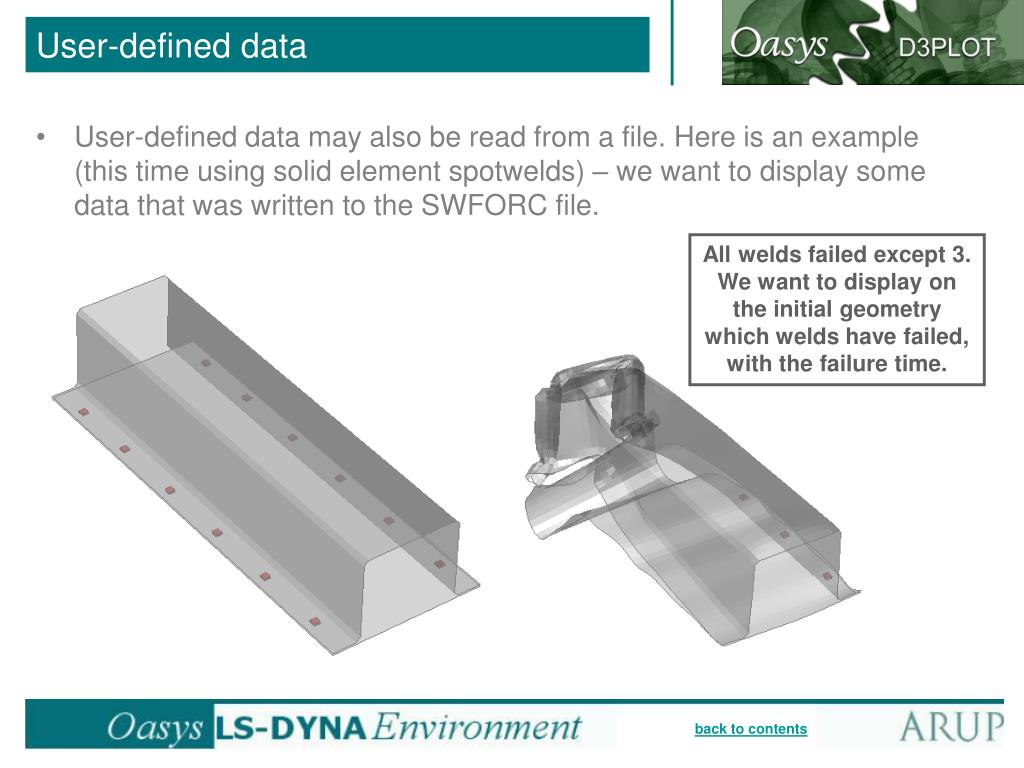 User-defined data

Oasys D3PLOT

• User-defined data may also be read from a file. Here is an example (this time using solid element spotwelds) – we want to display some data that was written to the SWFORC file.

All welds failed except 3. We want to display on the initial geometry which welds have failed, with the failure time.

Oasys LS-DYNA Environment

back to contents

ARUP