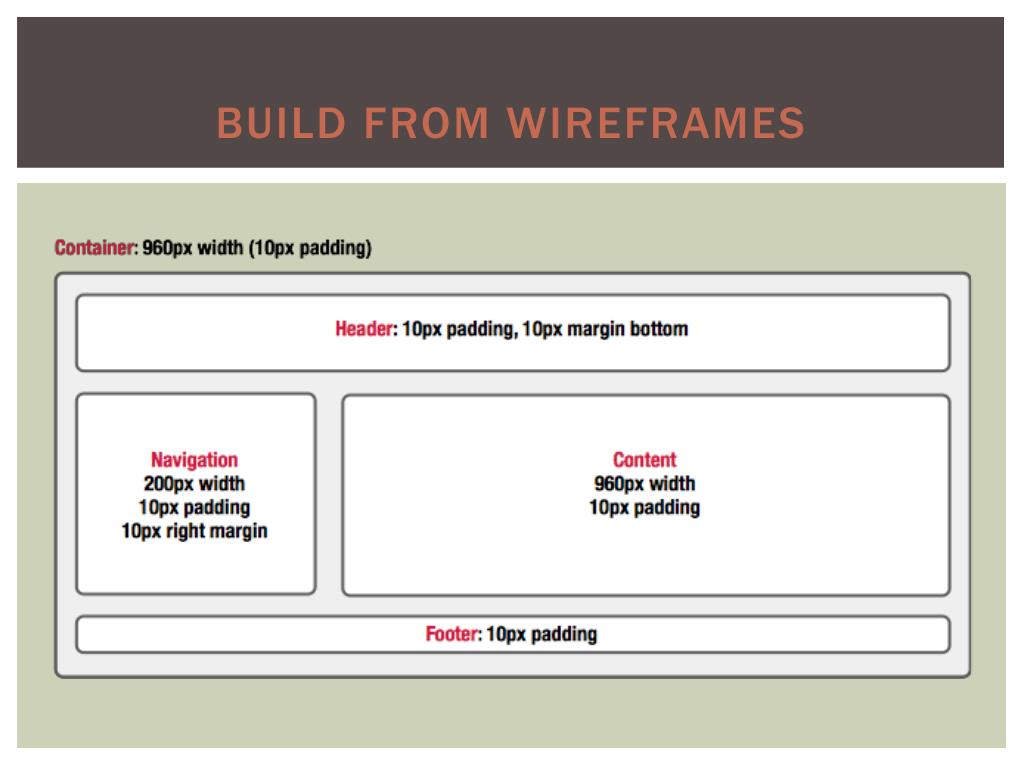 BUILD FROM WIREFRAMES

Container: 960px width (10px padding)

Header: 10px padding, 10px margin bottom

Navigation
200px width
10px padding
10px right margin

Content
960px width
10px padding

Footer: 10px padding