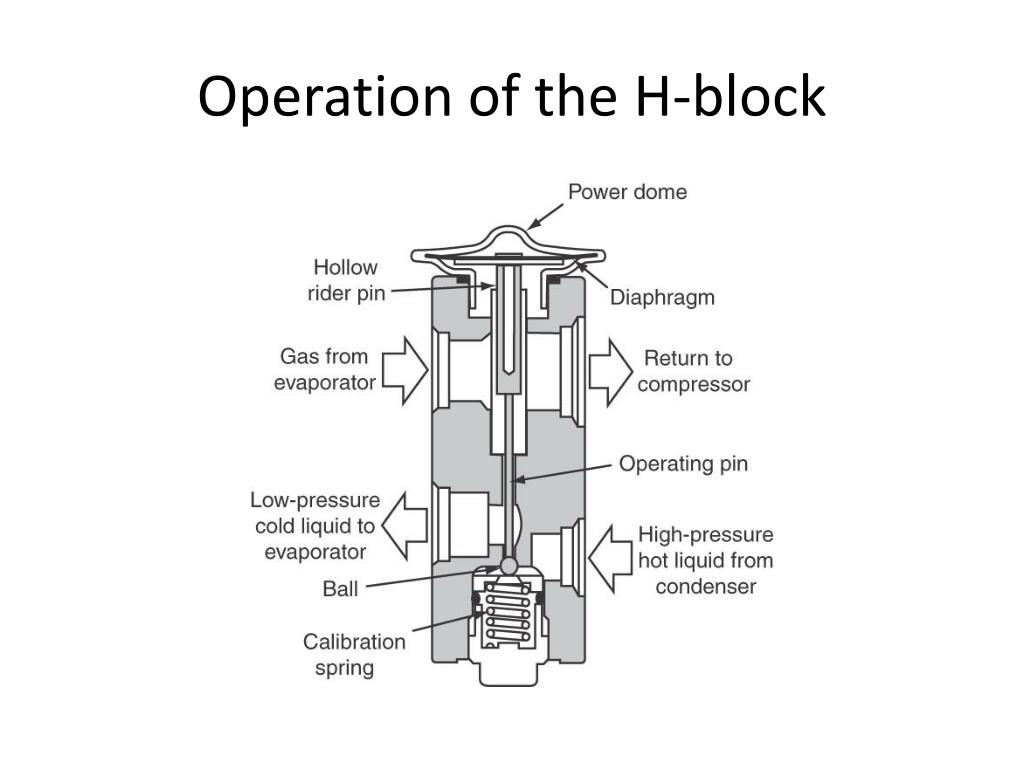 Operation of the H-block

Power dome

Hollow rider pin

Diaphragm

Gas from evaporator

Return to compressor

Operating pin

Low-pressure cold liquid to evaporator

High-pressure hot liquid from condenser

Ball

Calibration spring