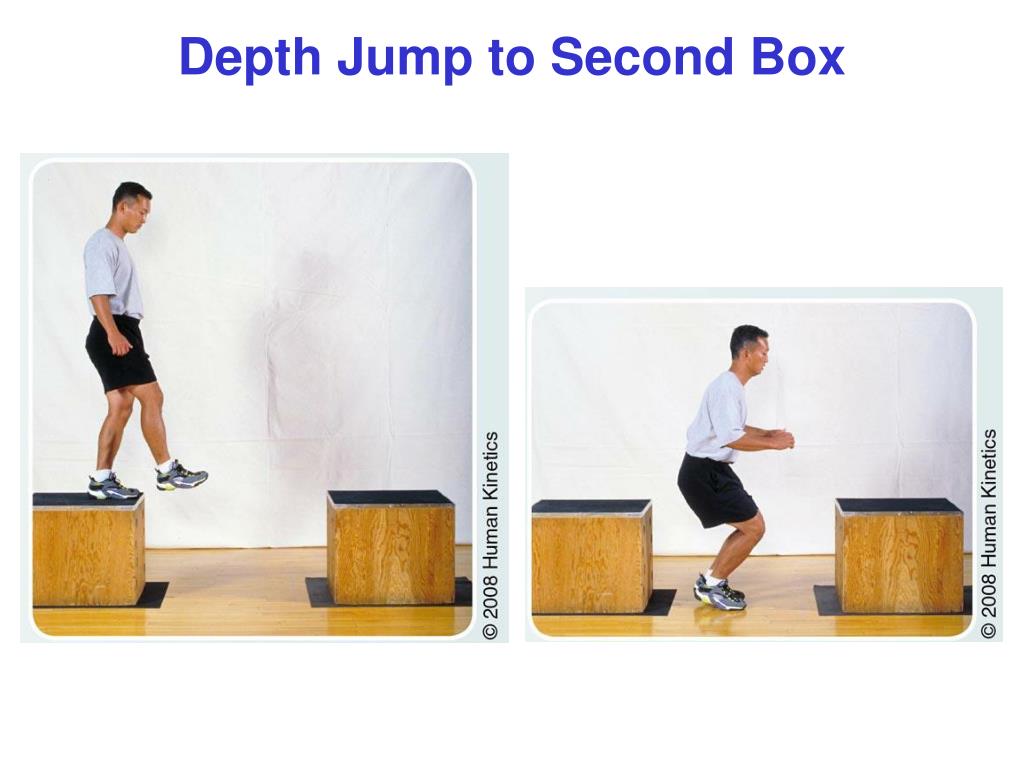 Depth Jump to Second Box

© 2008 Human Kinetics

© 2008 Human Kinetics