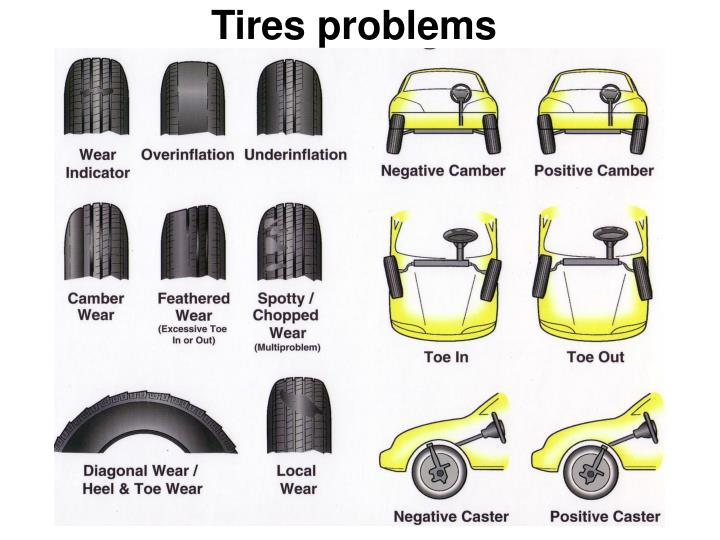 Tires problems

Wear Indicator

Overinflation

Underinflation

Camber Wear

Feathered Wear (Excessive Toe In or Out)

Spotty / Chopped Wear (Multiproblem)

Diagonal Wear / Heel & Toe Wear

Local Wear

Negative Camber

Positive Camber

Toe In

Toe Out

Negative Caster

Positive Caster