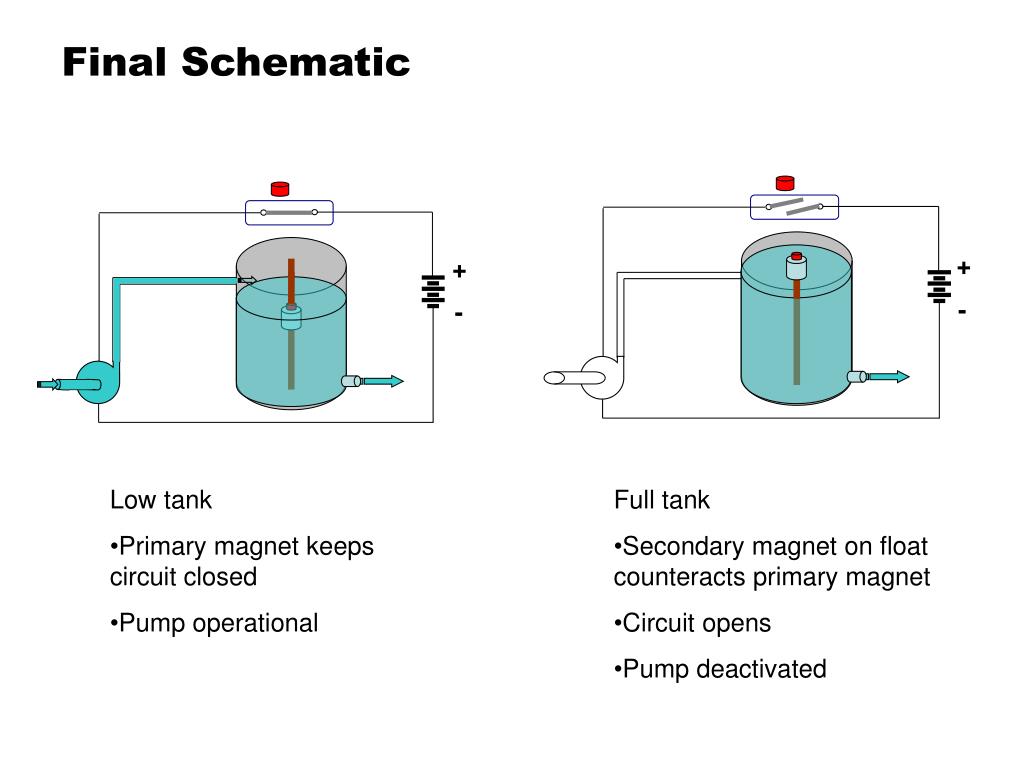 Final Schematic

+

-

+

-

Low tank

•Primary magnet keeps circuit closed

•Pump operational

Full tank

•Secondary magnet on float counteracts primary magnet

•Circuit opens

•Pump deactivated