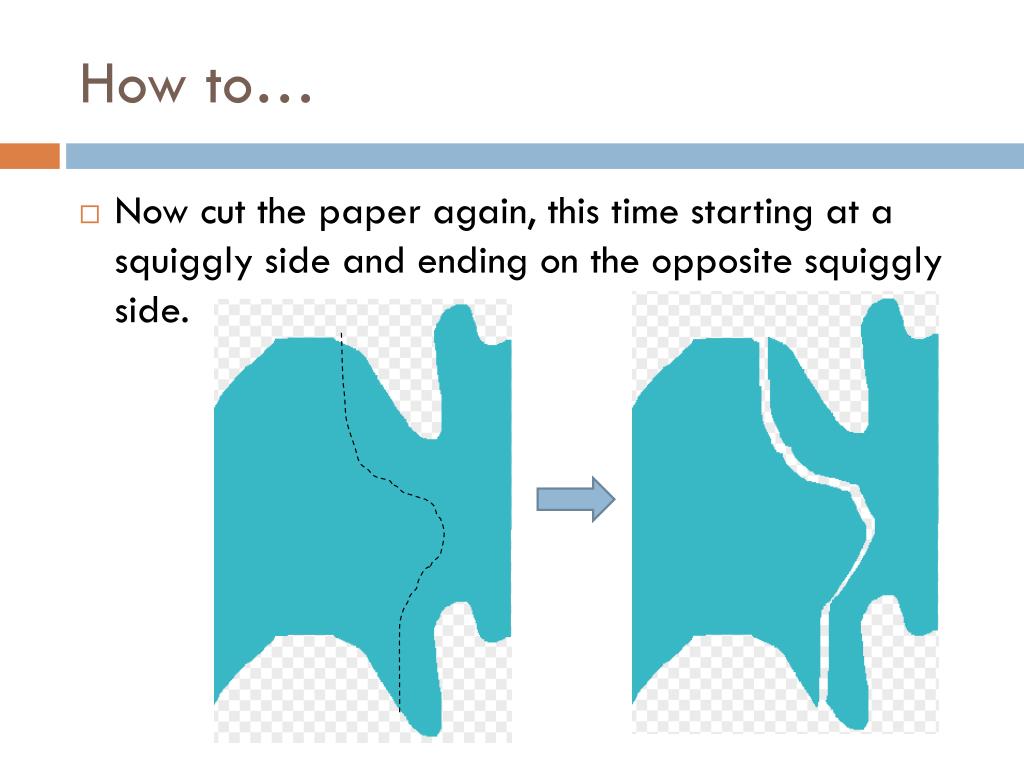 How to…

□ Now cut the paper again, this time starting at a squiggly side and ending on the opposite squiggly side.