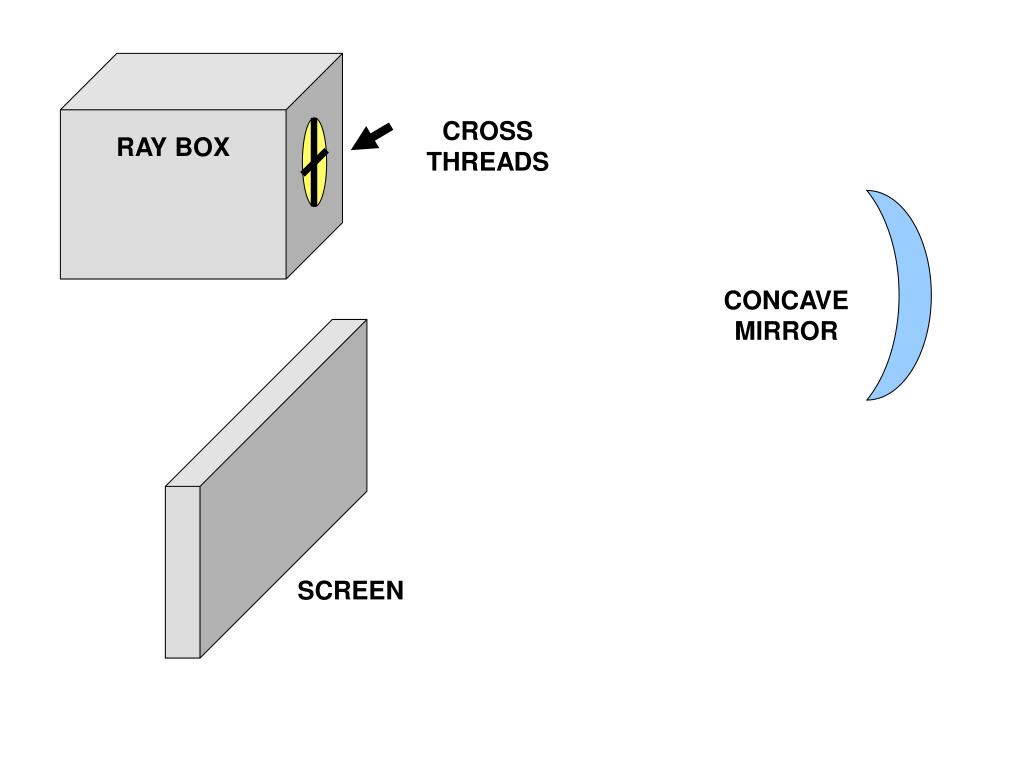 RAY BOX

CROSS THREADS

CONCAVE MIRROR

SCREEN