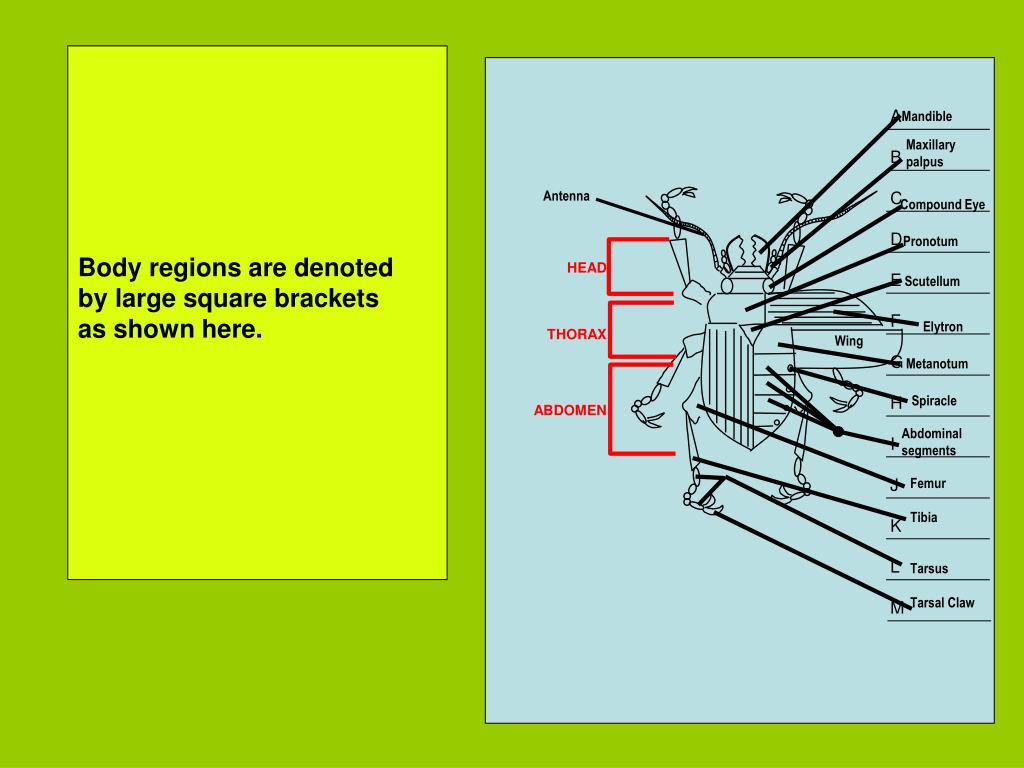 Body regions are denoted by large square brackets as shown here.

Antenna

HEAD

THORAX

ABDOMEN

Wing

A Mandible
B Maxillary palpus
C Compound Eye
D Pronotum
E Scutellum
F Elytron
G Metanotum
H Spiracle
I Abdominal segments
J Femur
K Tibia
L Tarsus
M Tarsal Claw