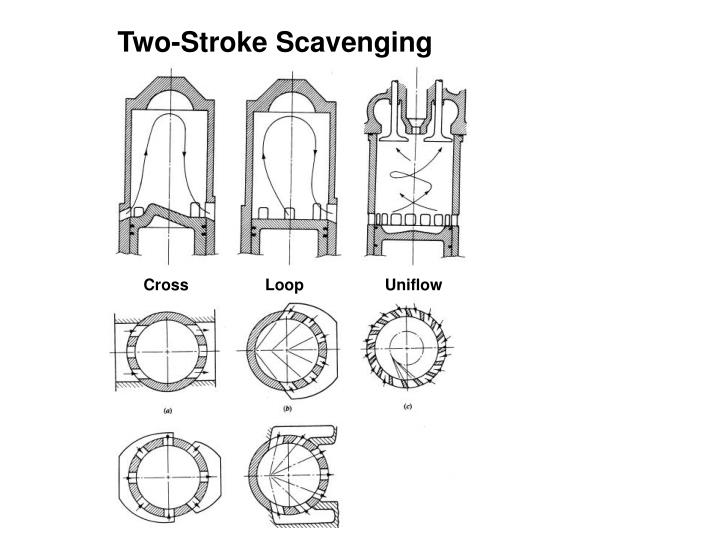 Two-Stroke Scavenging

Cross

Loop

Uniflow

(a)

(b)

(c)