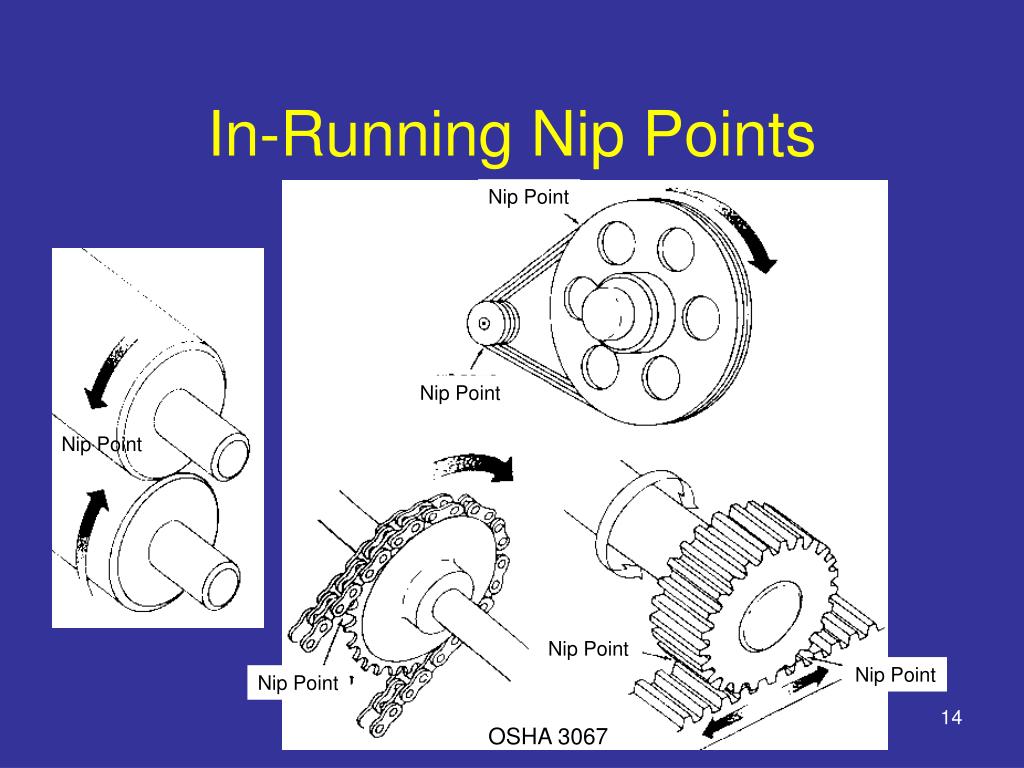 In-Running Nip Points

Nip Point

Nip Point

Nip Point

Nip Point

Nip Point

Nip Point

OSHA 3067

14