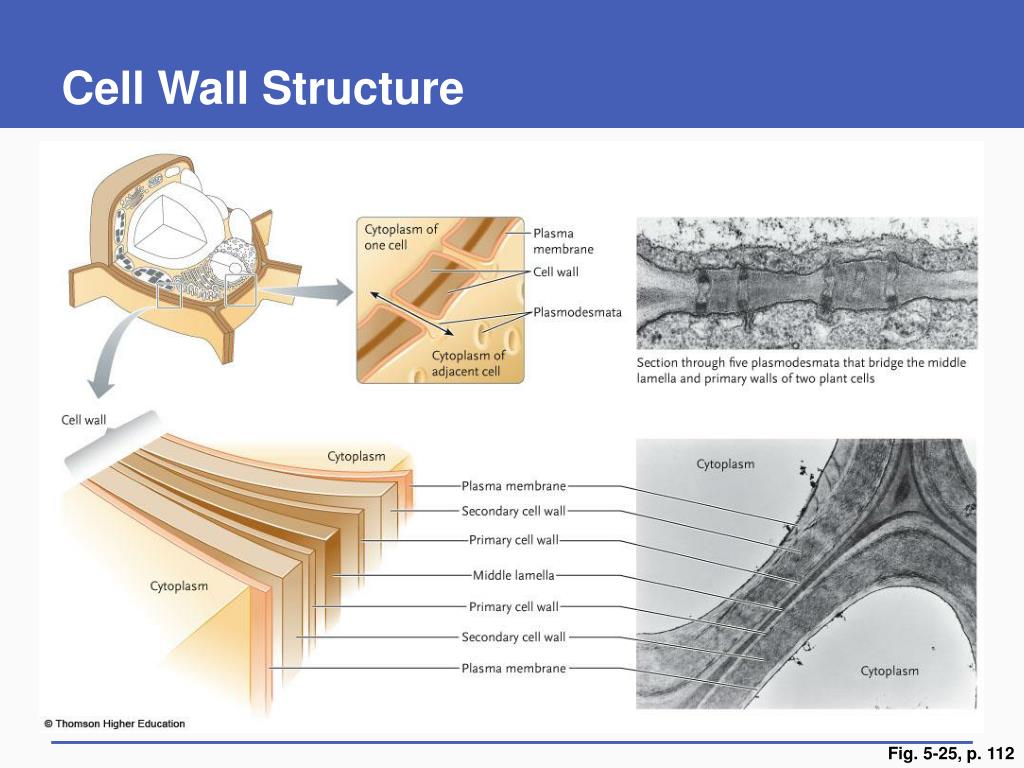 Cell Wall Structure

Cytoplasm of one cell

Plasma membrane

Cell wall

Plasmodesmata

Cytoplasm of adjacent cell

Section through five plasmodesmata that bridge the middle lamella and primary walls of two plant cells

Cell wall

Cytoplasm

Cytoplasm

Plasma membrane

Secondary cell wall

Primary cell wall

Middle lamella

Primary cell wall

Secondary cell wall

Plasma membrane

Cytoplasm

Cytoplasm

© Thomson Higher Education

Fig. 5-25, p. 112