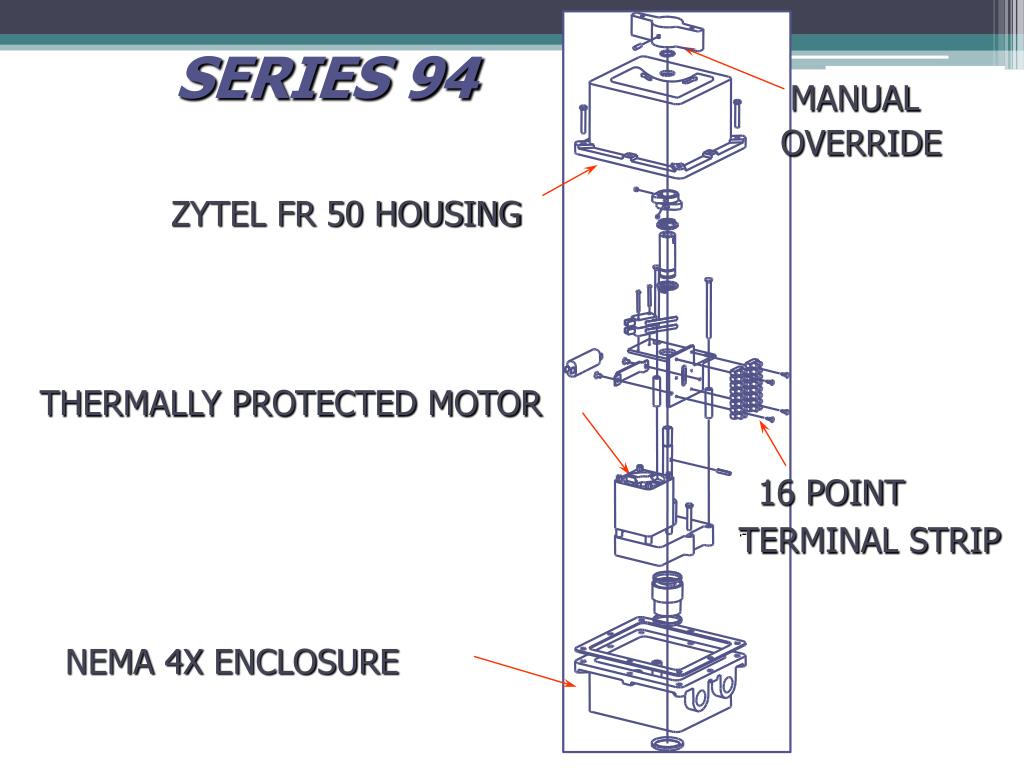 SERIES 94

MANUAL OVERRIDE

ZYTEL FR 50 HOUSING

THERMALLY PROTECTED MOTOR

16 POINT TERMINAL STRIP

NEMA 4X ENCLOSURE