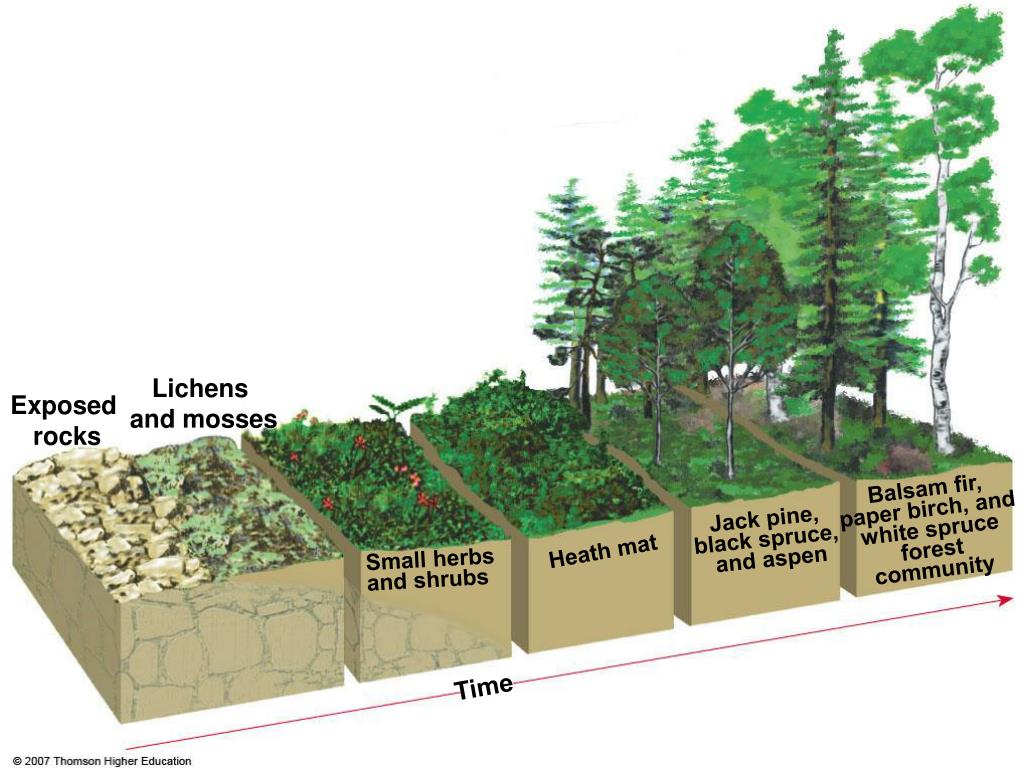 Exposed rocks

Lichens and mosses

Small herbs and shrubs

Heath mat

Jack pine, black spruce, and aspen

Balsam fir, paper birch, and white spruce forest community

Time

© 2007 Thomson Higher Education