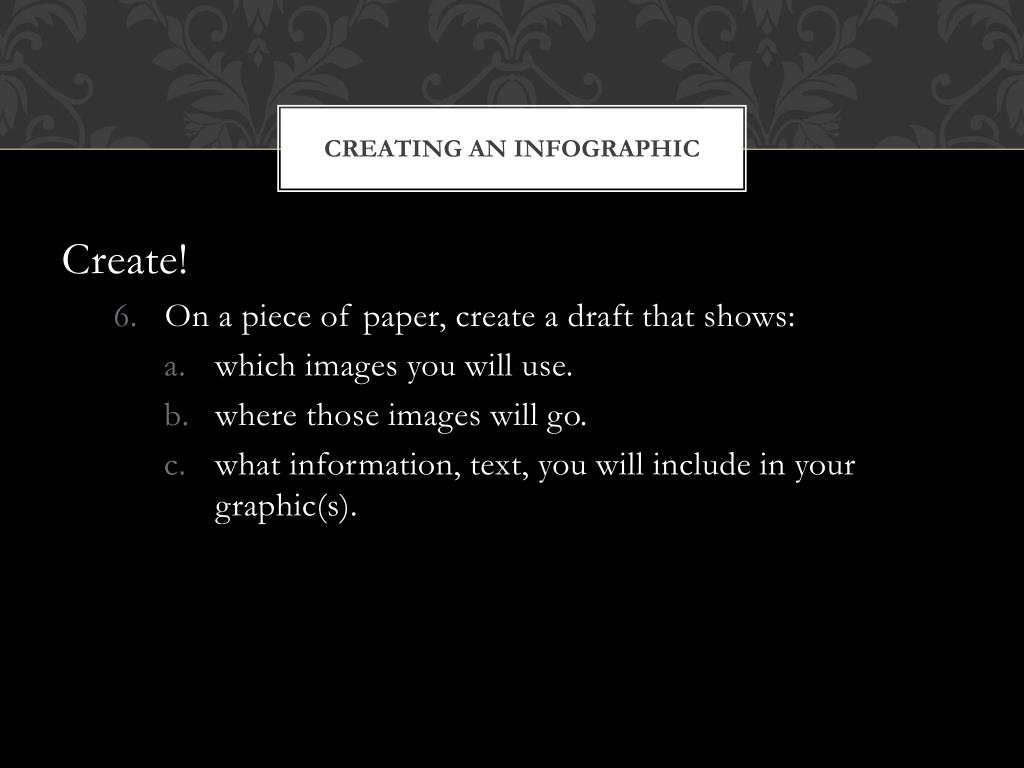 CREATING AN INFOGRAPHIC

Create!

6. On a piece of paper, create a draft that shows:
a. which images you will use.
b. where those images will go.
c. what information, text, you will include in your graphic(s).