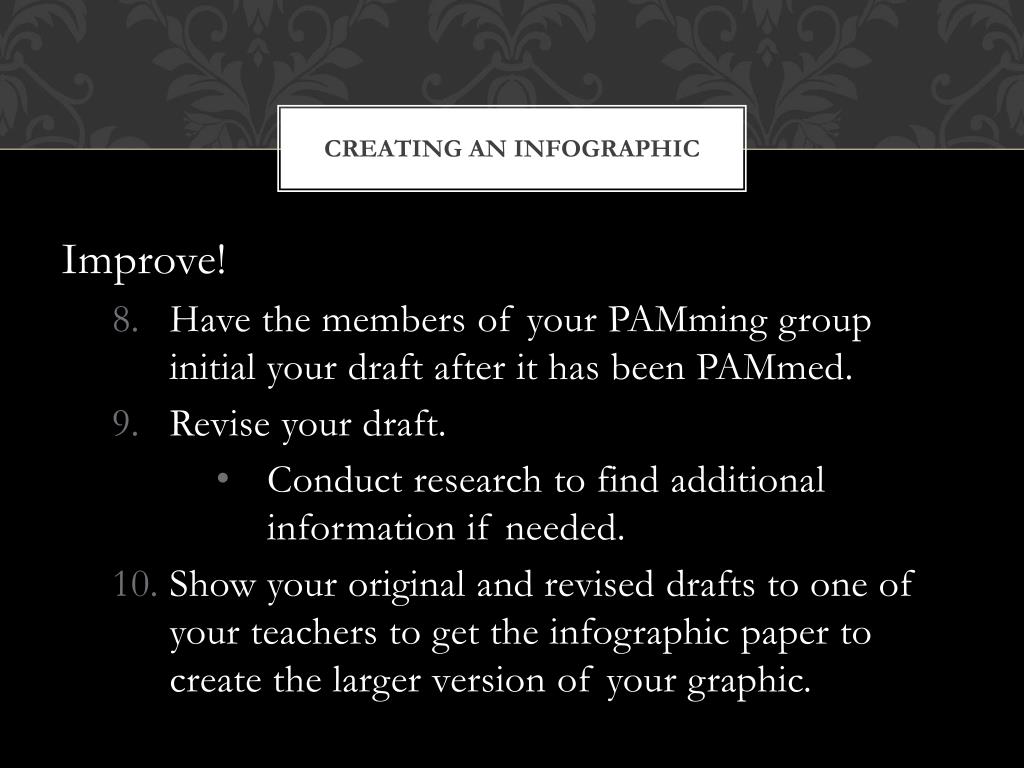 CREATING AN INFOGRAPHIC

Improve!

8. Have the members of your PAMming group initial your draft after it has been PAMmed.

9. Revise your draft.

• Conduct research to find additional information if needed.

10. Show your original and revised drafts to one of your teachers to get the infographic paper to create the larger version of your graphic.