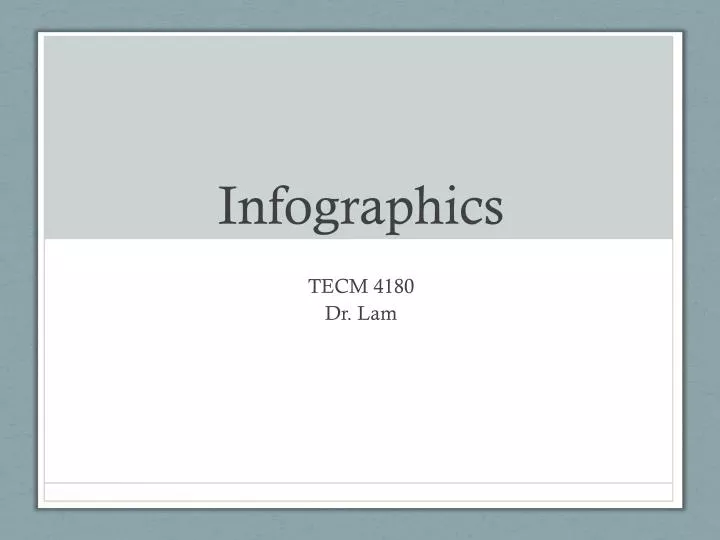 Infographics

TECM 4180
Dr. Lam