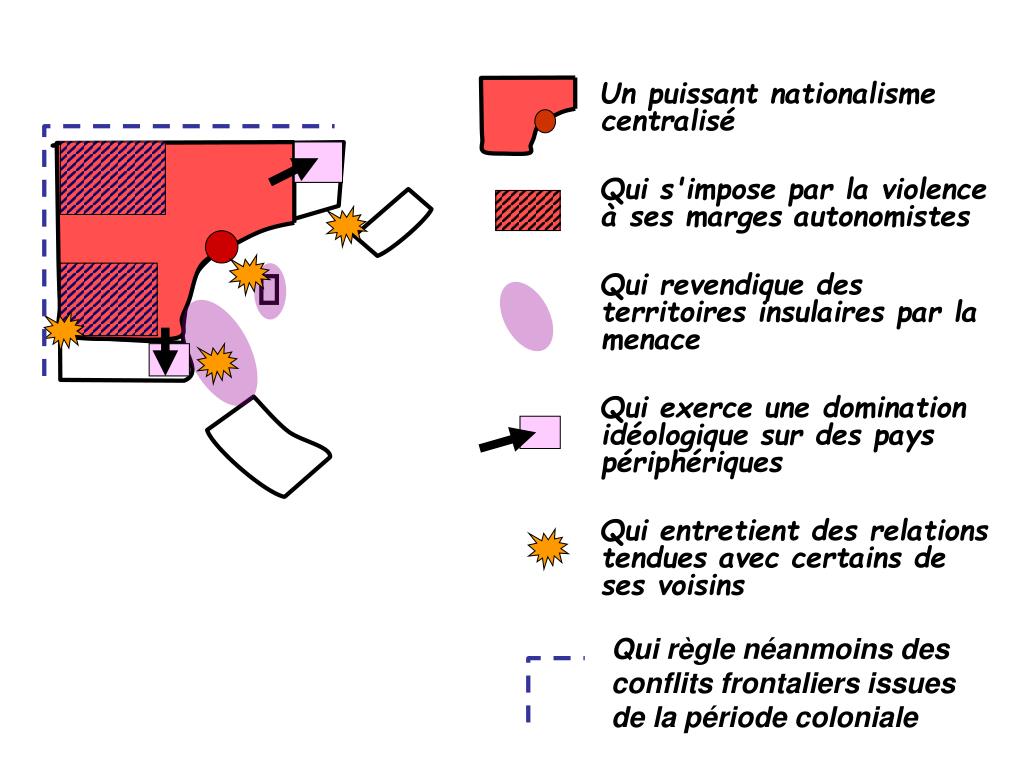 Un puissant nationalisme centralisé

Qui s'impose par la violence à ses marges autonomistes

Qui revendique des territoires insulaires par la menace

Qui exerce une domination idéologique sur des pays périphériques

Qui entretient des relations tendues avec certains de ses voisins

Qui règle néanmoins des conflits frontaliers issues de la période coloniale