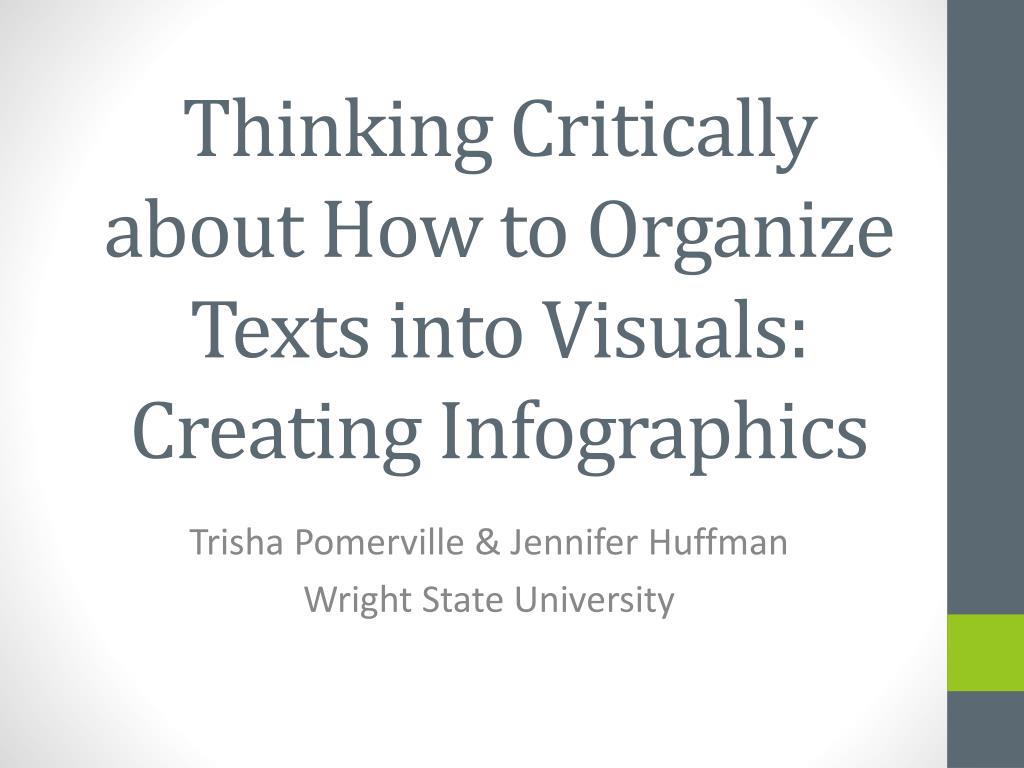 Thinking Critically about How to Organize Texts into Visuals: Creating Infographics

Trisha Pomerville & Jennifer Huffman
Wright State University