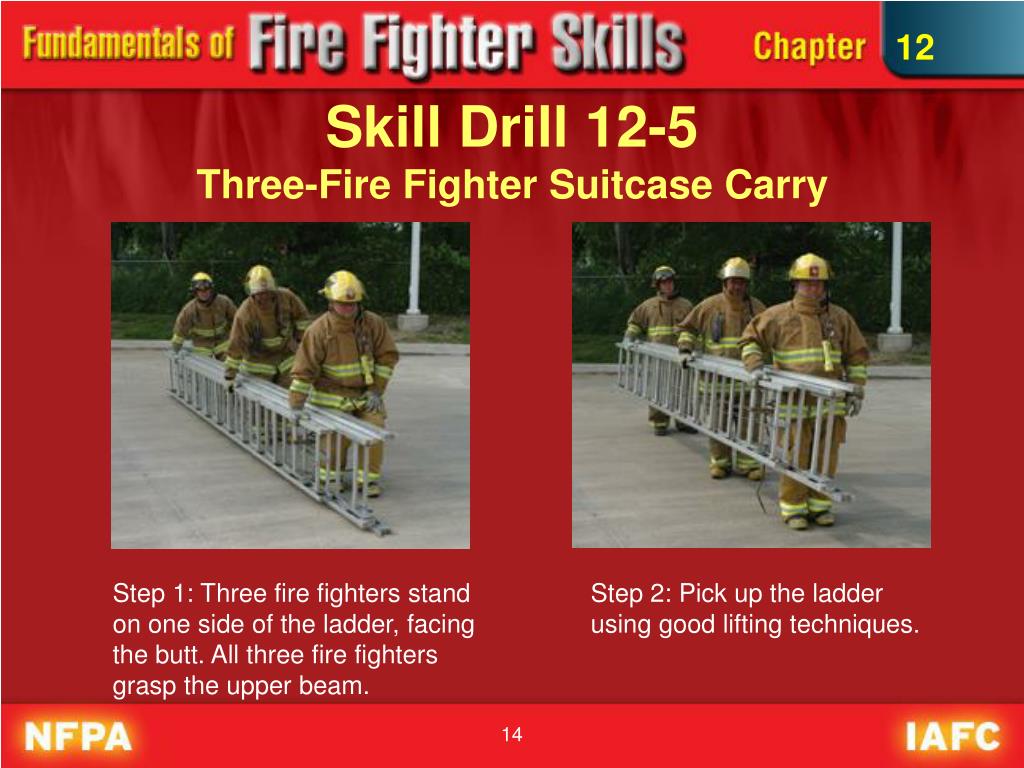 Fundamentals of Fire Fighter Skills

Chapter 12

Skill Drill 12-5
Three-Fire Fighter Suitcase Carry

Step 1: Three fire fighters stand on one side of the ladder, facing the butt. All three fire fighters grasp the upper beam.

Step 2: Pick up the ladder using good lifting techniques.

NFPA

14

IAFC