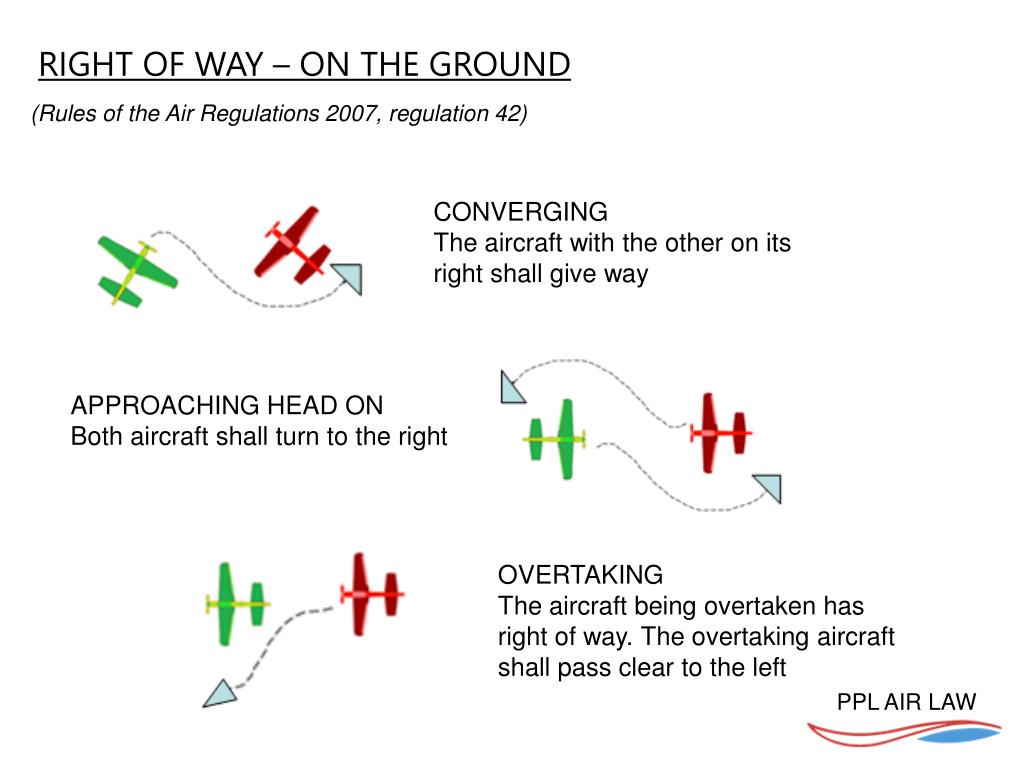 RIGHT OF WAY – ON THE GROUND

(Rules of the Air Regulations 2007, regulation 42)

CONVERGING
The aircraft with the other on its right shall give way

APPROACHING HEAD ON
Both aircraft shall turn to the right

OVERTAKING
The aircraft being overtaken has right of way. The overtaking aircraft shall pass clear to the left

PPL AIR LAW