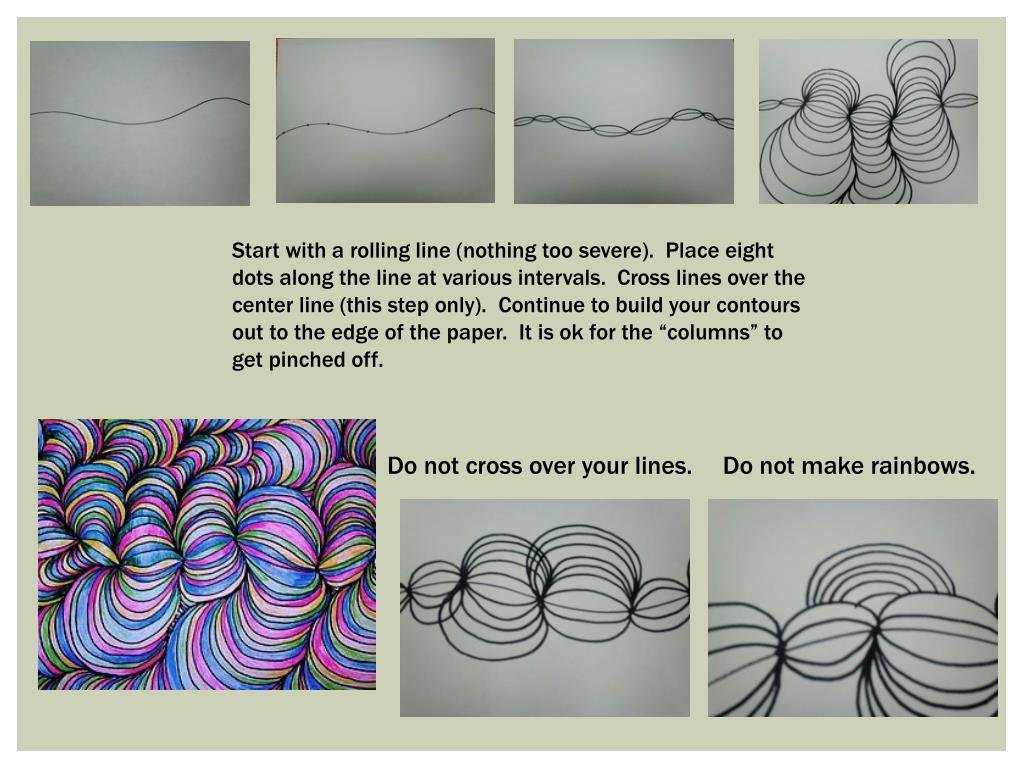 Start with a rolling line (nothing too severe). Place eight dots along the line at various intervals. Cross lines over the center line (this step only). Continue to build your contours out to the edge of the paper. It is ok for the “columns” to get pinched off.

Do not cross over your lines.

Do not make rainbows.