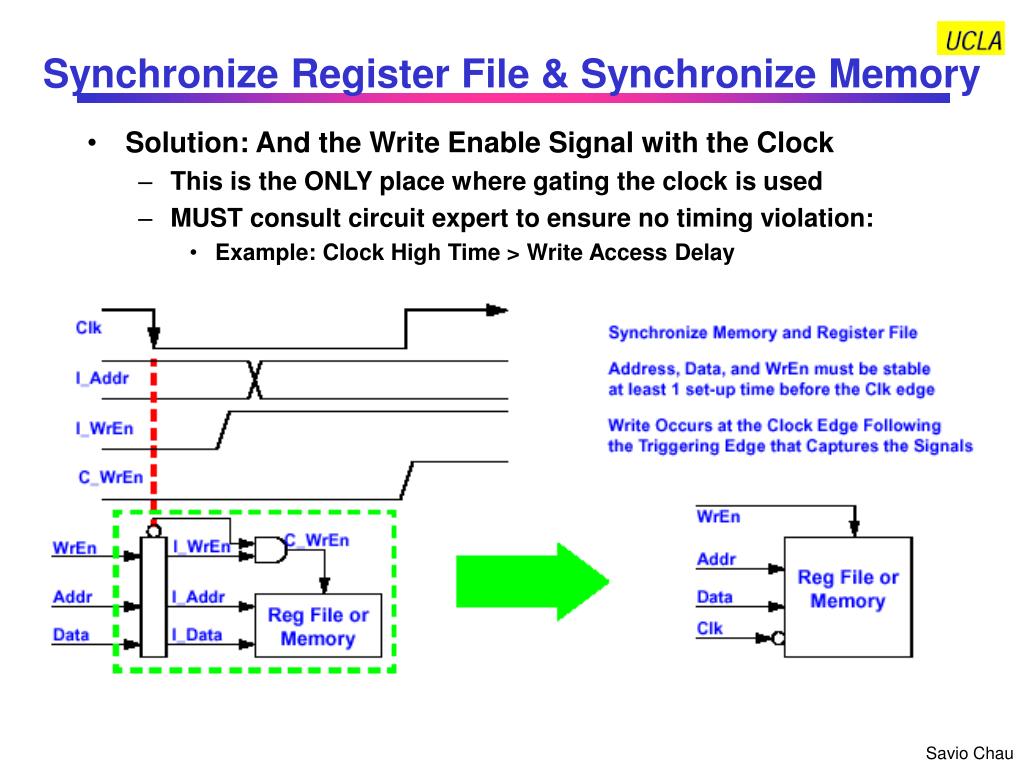 UCLA

Synchronize Register File & Synchronize Memory

• Solution: And the Write Enable Signal with the Clock
 – This is the ONLY place where gating the clock is used
 – MUST consult circuit expert to ensure no timing violation:
  • Example: Clock High Time > Write Access Delay

Clk

I_Addr

I_WrEn

C_WrEn

WrEn

Addr

Data

I_WrEn

C_WrEn

I_Addr

I_Data

Reg File or Memory

Synchronize Memory and Register File

Address, Data, and WrEn must be stable at least 1 set-up time before the Clk edge

Write Occurs at the Clock Edge Following the Triggering Edge that Captures the Signals

WrEn

Addr

Data

Clk

Reg File or Memory

Savio Chau