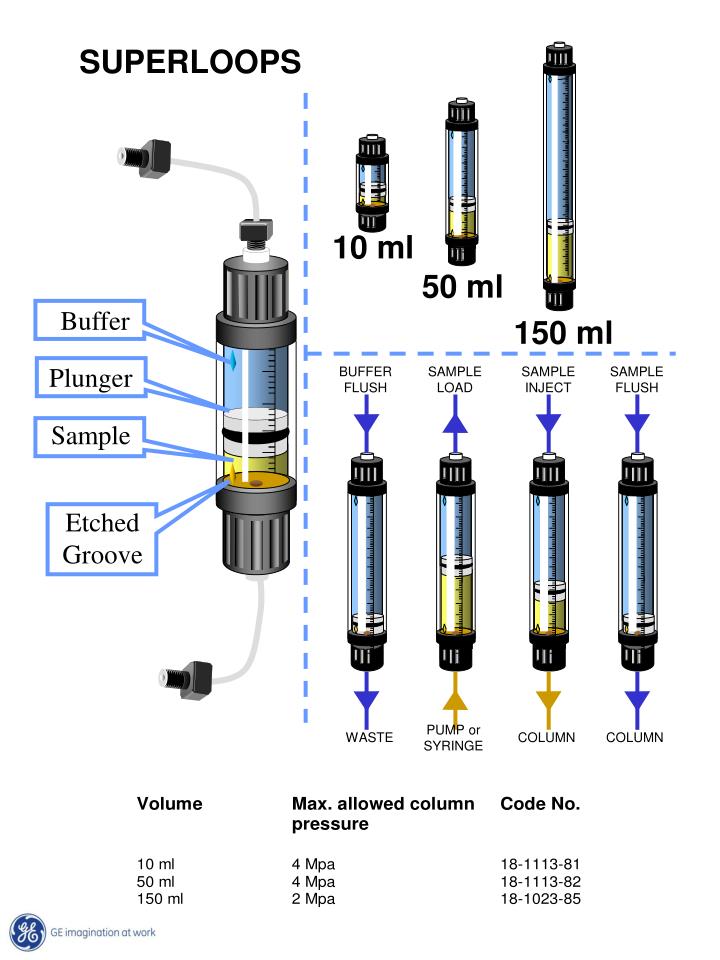 SUPERLOOPS

Buffer

Plunger

Sample

Etched Groove

10 ml

50 ml

150 ml

BUFFER FLUSH

SAMPLE LOAD

SAMPLE INJECT

SAMPLE FLUSH

WASTE

PUMP or SYRINGE

COLUMN

COLUMN

| Volume | Max. allowed column pressure | Code No. |
|---|---|---|
| 10 ml | 4 Mpa | 18-1113-81 |
| 50 ml | 4 Mpa | 18-1113-82 |
| 150 ml | 2 Mpa | 18-1023-85 |

GE imagination at work