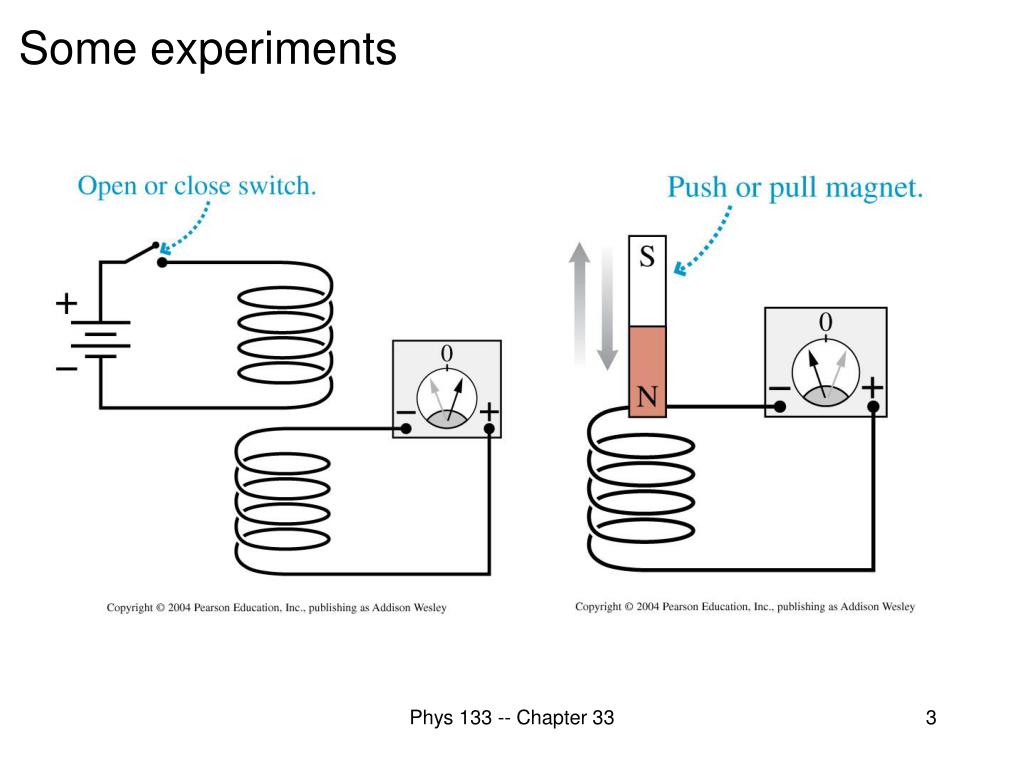 Some experiments

Open or close switch.

+

−

0

−

+

Copyright © 2004 Pearson Education, Inc., publishing as Addison Wesley

Push or pull magnet.

S

N

0

−

+

Copyright © 2004 Pearson Education, Inc., publishing as Addison Wesley

Phys 133 -- Chapter 33

3