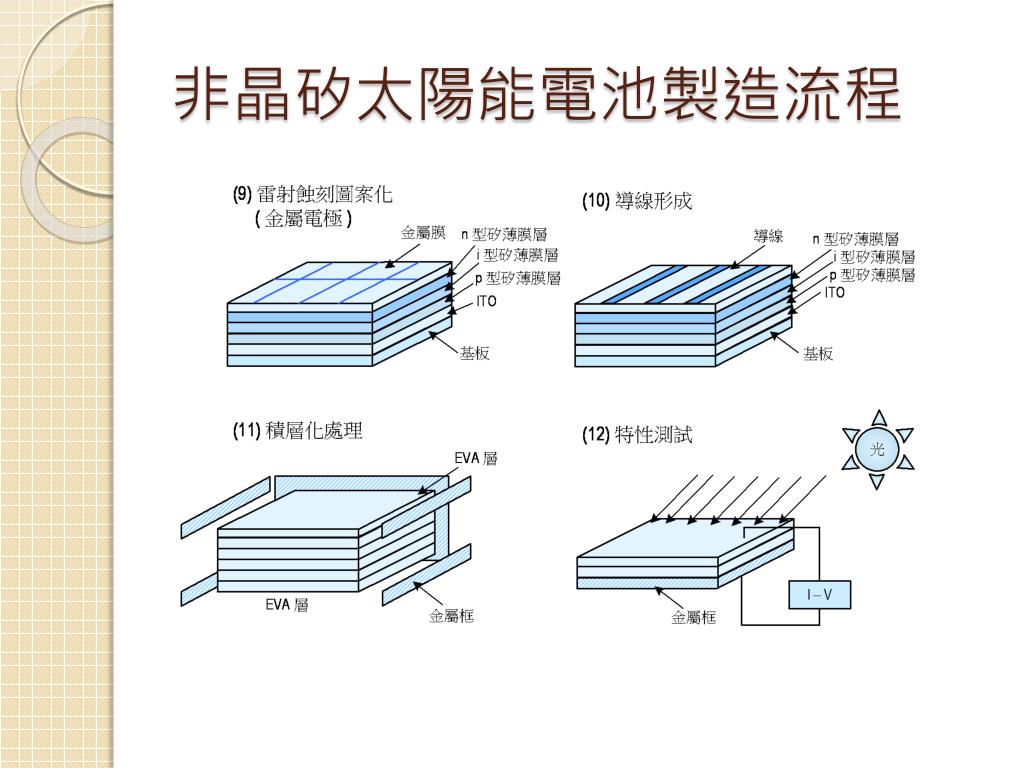 非晶矽太陽能電池製造流程

(9) 雷射蝕刻圖案化
( 金屬電極 )

金屬膜
n 型矽薄膜層
i 型矽薄膜層
p 型矽薄膜層
ITO
基板

(10) 導線形成

導線
n 型矽薄膜層
i 型矽薄膜層
p 型矽薄膜層
ITO
基板

(11) 積層化處理

EVA 層
EVA 層
金屬框

(12) 特性測試

光
I－V
金屬框