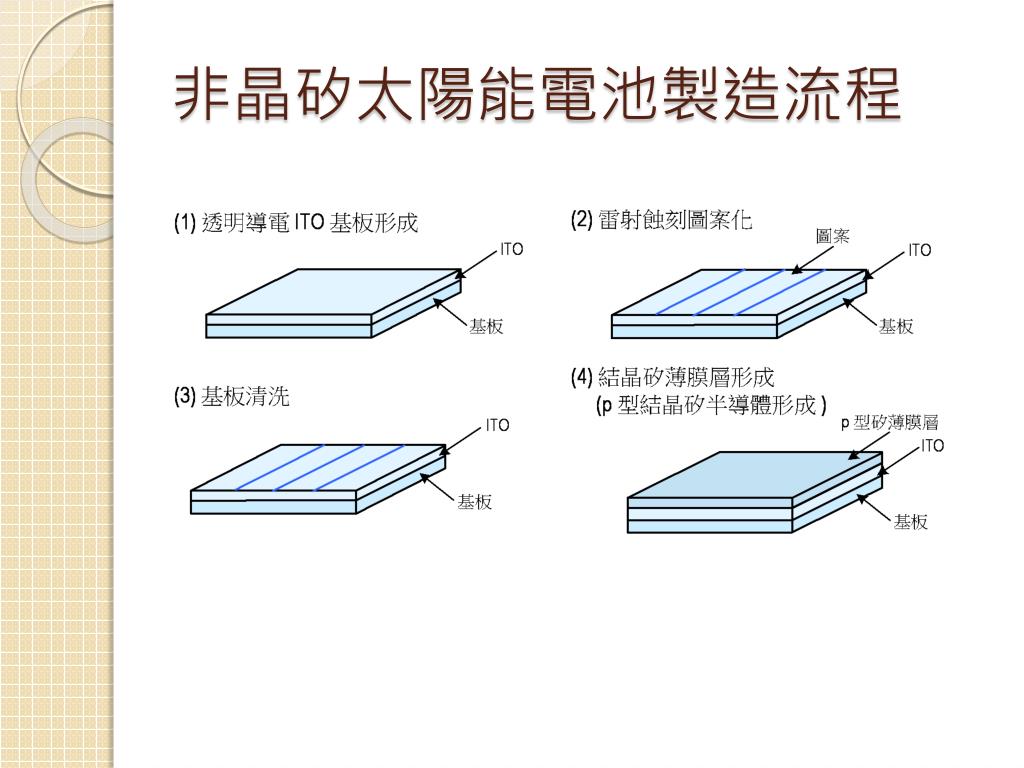 非晶矽太陽能電池製造流程

(1) 透明導電 ITO 基板形成

ITO

基板

(2) 雷射蝕刻圖案化

圖案

ITO

基板

(3) 基板清洗

ITO

基板

(4) 結晶矽薄膜層形成
(p 型結晶矽半導體形成 )

p 型矽薄膜層

ITO

基板