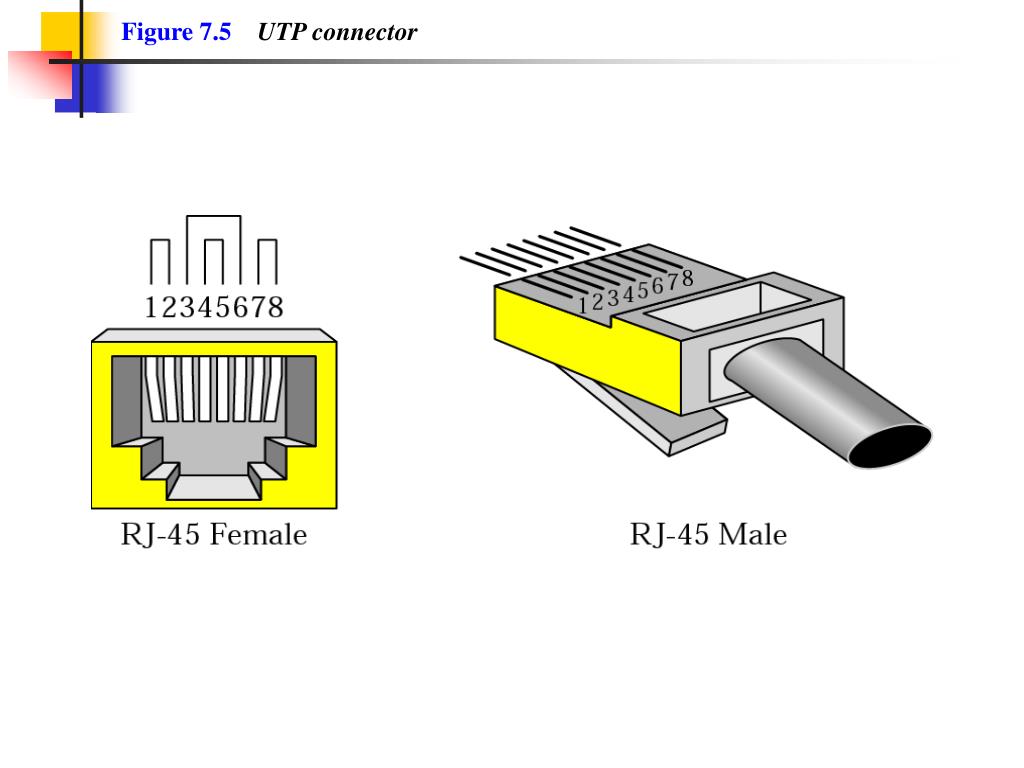 Figure 7.5 UTP connector

12345678

RJ-45 Female

12345678

RJ-45 Male