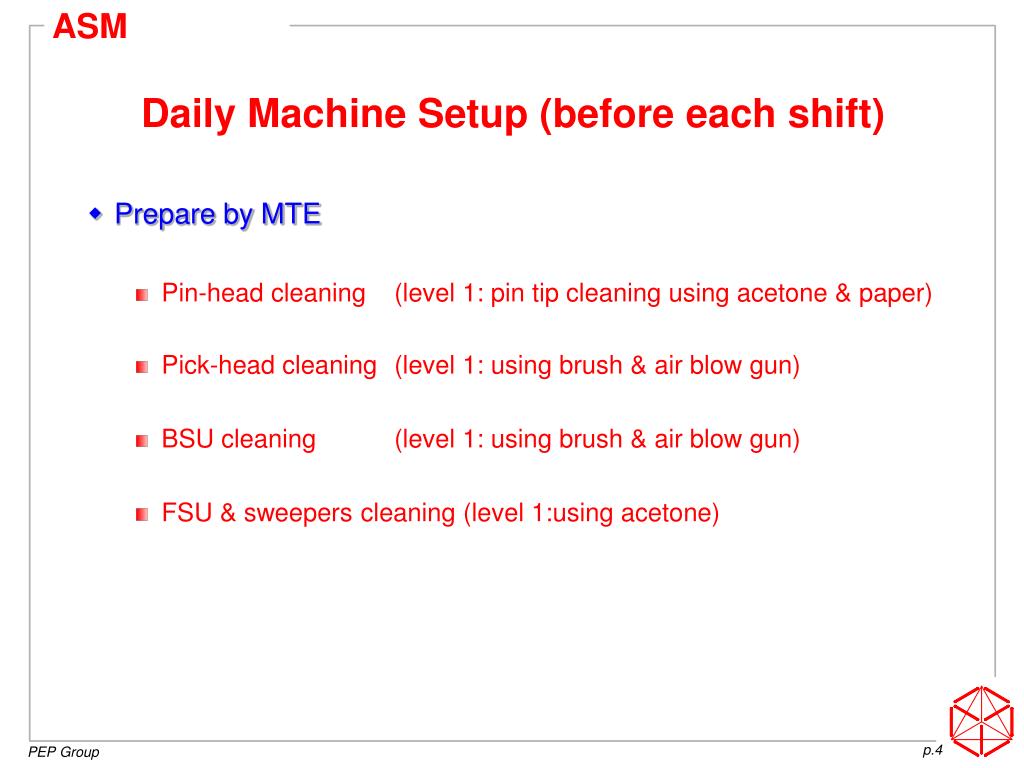 ASM

Daily Machine Setup (before each shift)

Prepare by MTE

Pin-head cleaning (level 1: pin tip cleaning using acetone & paper)

Pick-head cleaning (level 1: using brush & air blow gun)

BSU cleaning (level 1: using brush & air blow gun)

FSU & sweepers cleaning (level 1:using acetone)

PEP Group

p.4