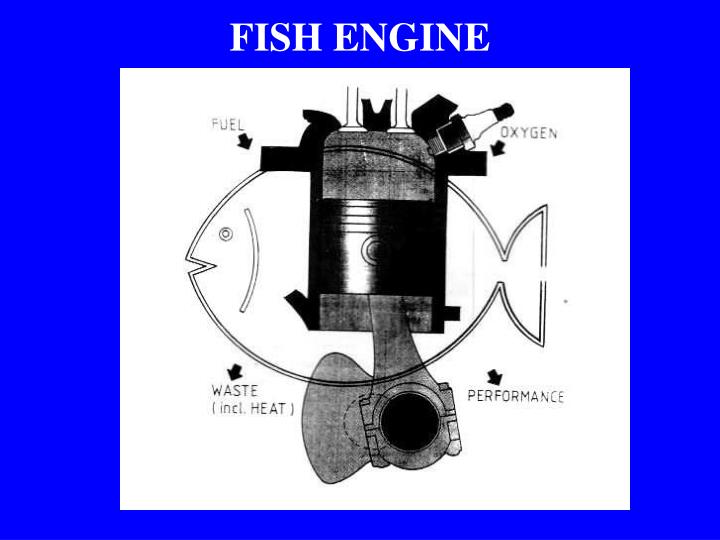 FISH ENGINE

FUEL

OXYGEN

WASTE
( incl. HEAT )

PERFORMANCE